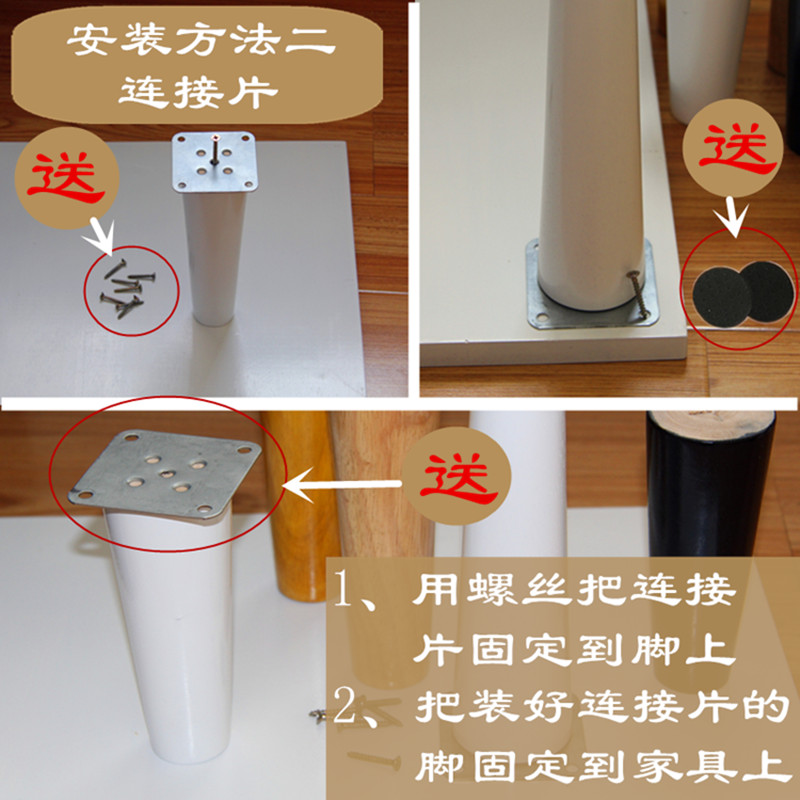 安装方法二
连接片

送

送

送

1、用螺丝把连接片固定到脚上
2、把装好连接片的脚固定到家具上