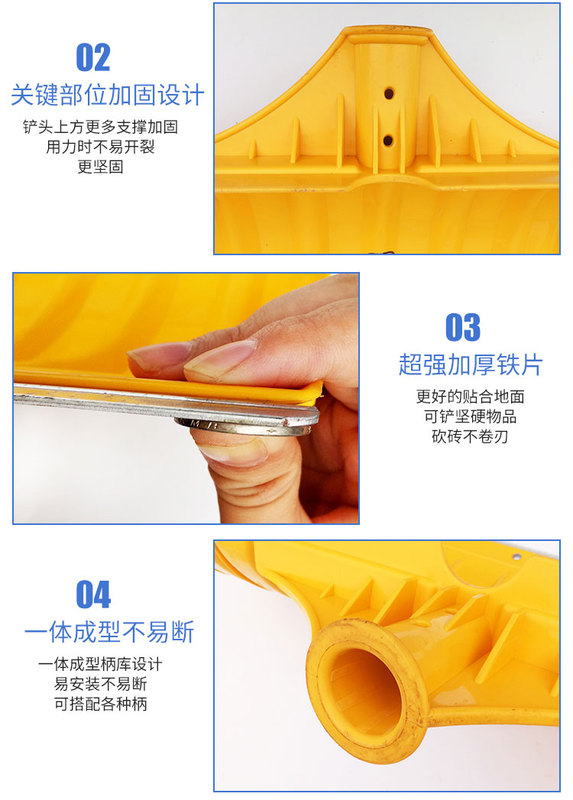 02
关键部位加固设计
铲头上方更多支撑加固
用力时不易开裂
更坚固

03
超强加厚铁片
更好的贴合地面
可铲坚硬物品
砍砖不卷刃

04
一体成型不易断
一体成型柄库设计
易安装不易断
可搭配各种柄