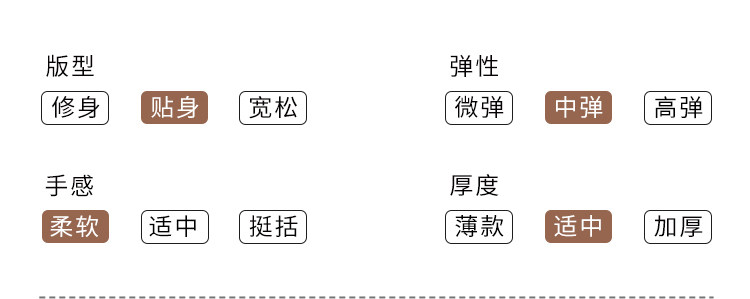 版型

修身 贴身 宽松

手感

柔软 适中 挺括

弹性

微弹 中弹 高弹

厚度

薄款 适中 加厚