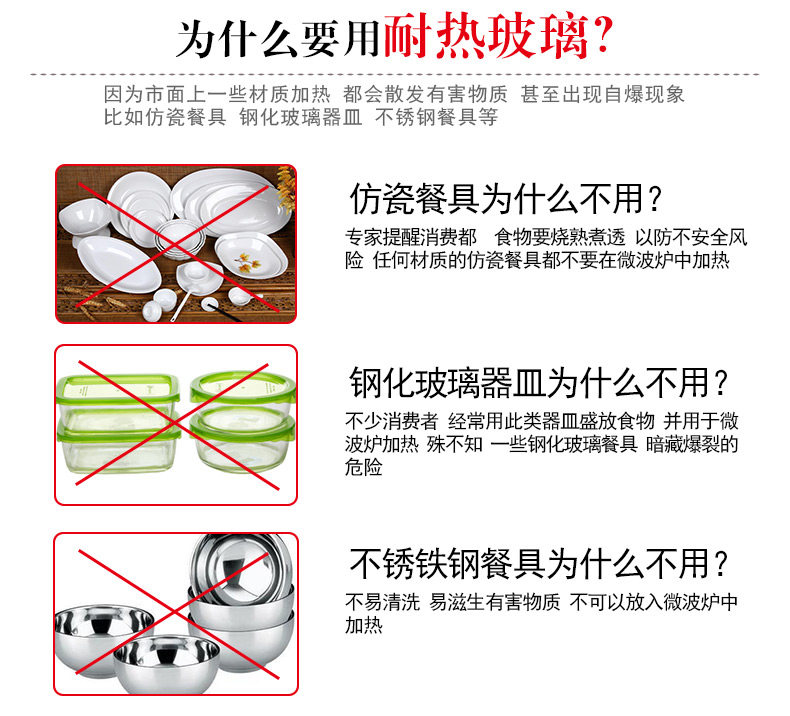 为什么要用耐热玻璃?

因为市面上一些材质加热 都会散发有害物质 甚至出现自爆现象
比如仿瓷餐具 钢化玻璃器皿 不锈钢餐具等

仿瓷餐具为什么不用?

专家提醒消费都 食物要烧熟煮透 以防不安全风险 任何材质的仿瓷餐具都不要在微波炉中加热

钢化玻璃器皿为什么不用?

不少消费者 经常用此类器皿盛放食物 并用于微波炉加热 殊不知 一些钢化玻璃餐具 暗藏爆裂的危险

不锈铁钢餐具为什么不用?

不易清洗 易滋生有害物质 不可以放入微波炉中加热