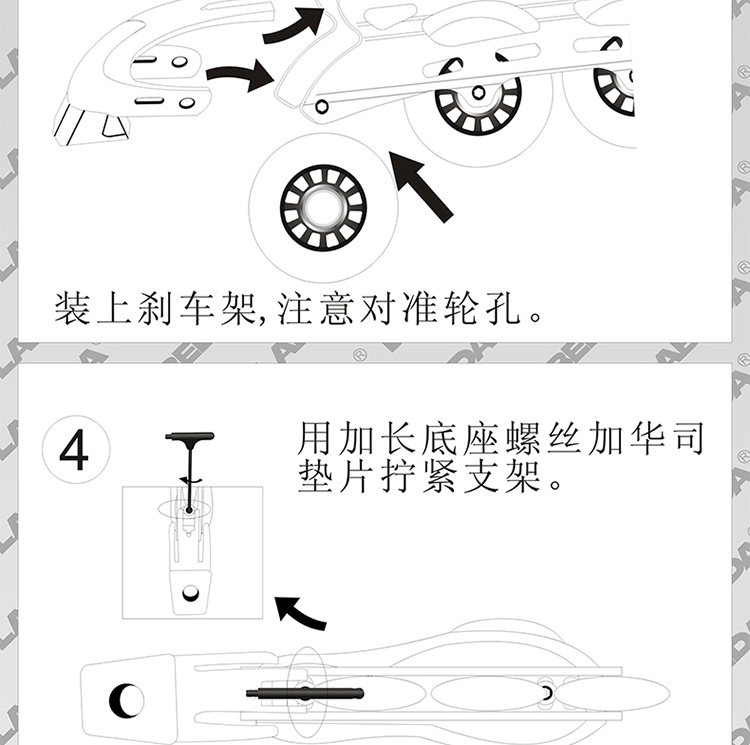 装上刹车架,注意对准轮孔。

4

用加长底座螺丝加华司垫片拧紧支架。