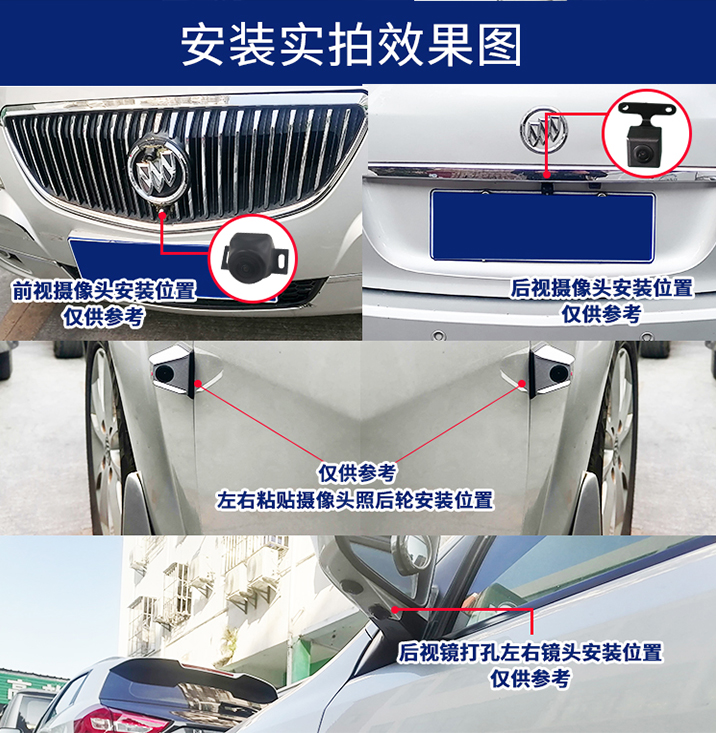 安装实拍效果图

前视摄像头安装位置
仅供参考

后视摄像头安装位置
仅供参考

仅供参考
左右粘贴摄像头照后轮安装位置

后视镜打孔左右镜头安装位置
仅供参考