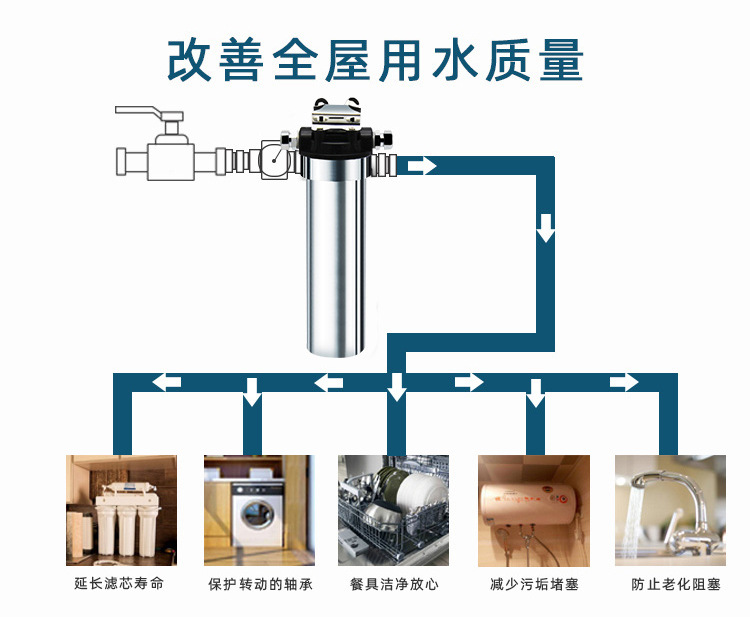 改善全屋用水质量

延长滤芯寿命

保护转动的轴承

餐具洁净放心

减少污垢堵塞

防止老化阻塞