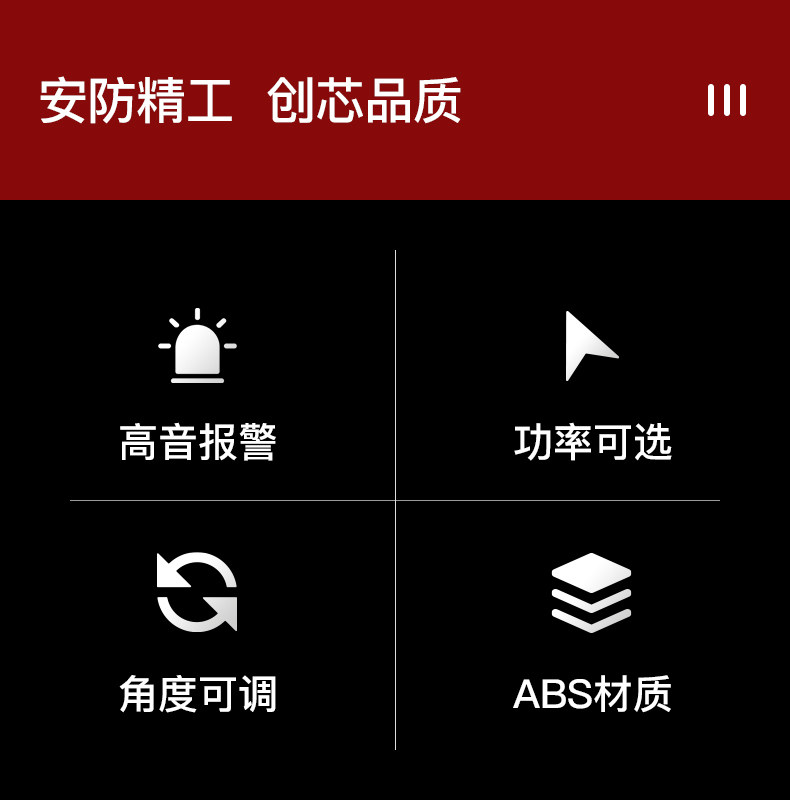 安防精工 创芯品质

高音报警

功率可选

角度可调

ABS材质