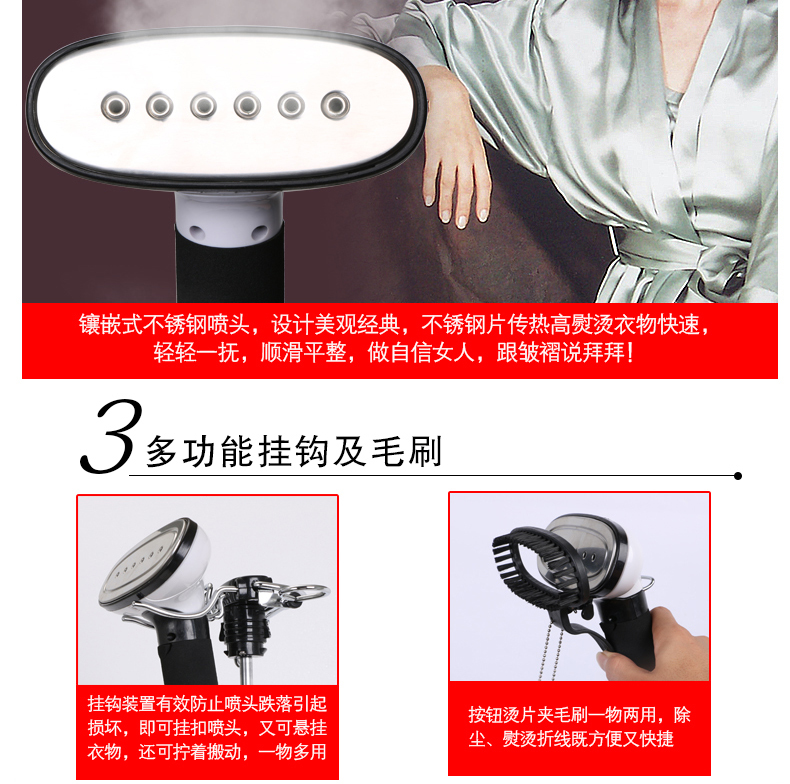 镶嵌式不锈钢喷头，设计美观经典，不锈钢片传热高熨烫衣物快速，轻轻一抚，顺滑平整，做自信女人，跟皱褶说拜拜！

3 多功能挂钩及毛刷

挂钩装置有效防止喷头跌落引起损坏，即可挂扣喷头，又可悬挂衣物，还可拧着搬动，一物多用

按钮烫片夹毛刷一物两用，除尘、熨烫折线既方便又快捷