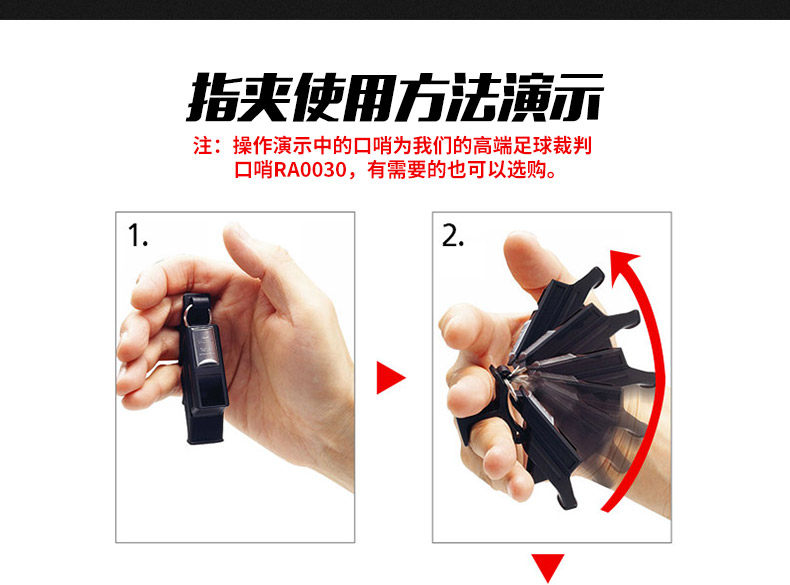 指夹使用方法演示

注：操作演示中的口哨为我们的高端足球裁判口哨RA0030，有需要的也可以选购。

1.

2.