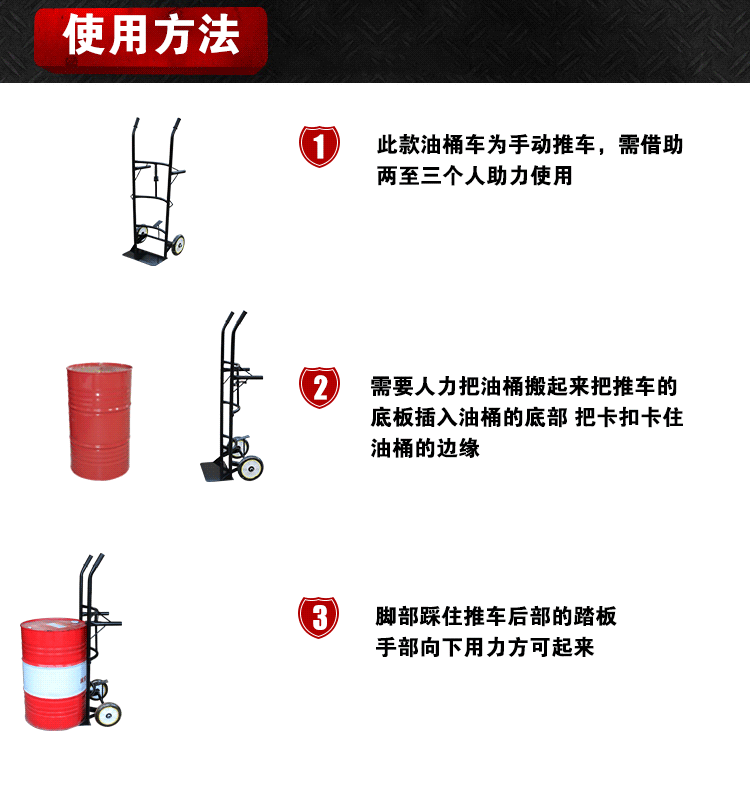 使用方法

1

此款油桶车为手动推车，需借助两至三个人助力使用

2

需要人力把油桶搬起来把推车的底板插入油桶的底部 把卡扣卡住油桶的边缘

3

脚部踩住推车后部的踏板
手部向下用力方可起来