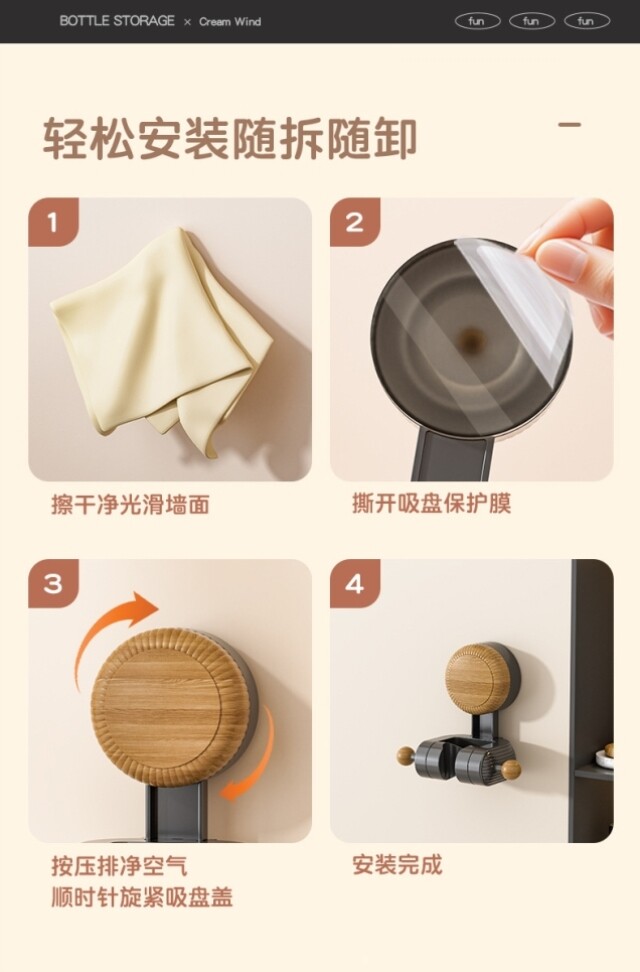 BOTTLE STORAGE × Cream Wind

fun fun fun

轻松安装随拆随卸

1

擦干净光滑墙面

2

撕开吸盘保护膜

3

按压排净空气
顺时针旋紧吸盘盖

4

安装完成