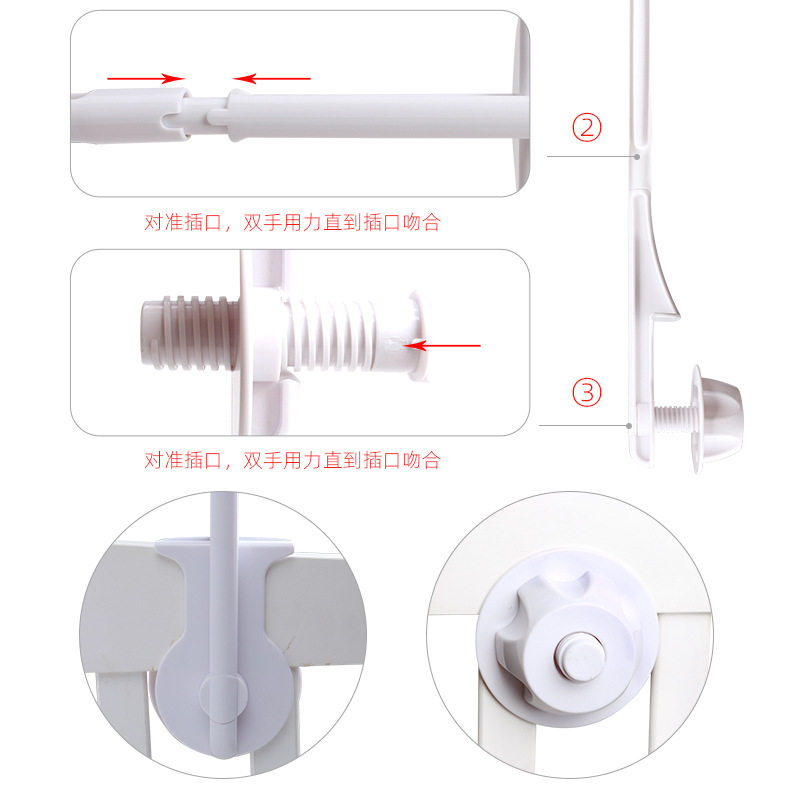 ②

对准插口，双手用力直到插口吻合

③

对准插口，双手用力直到插口吻合