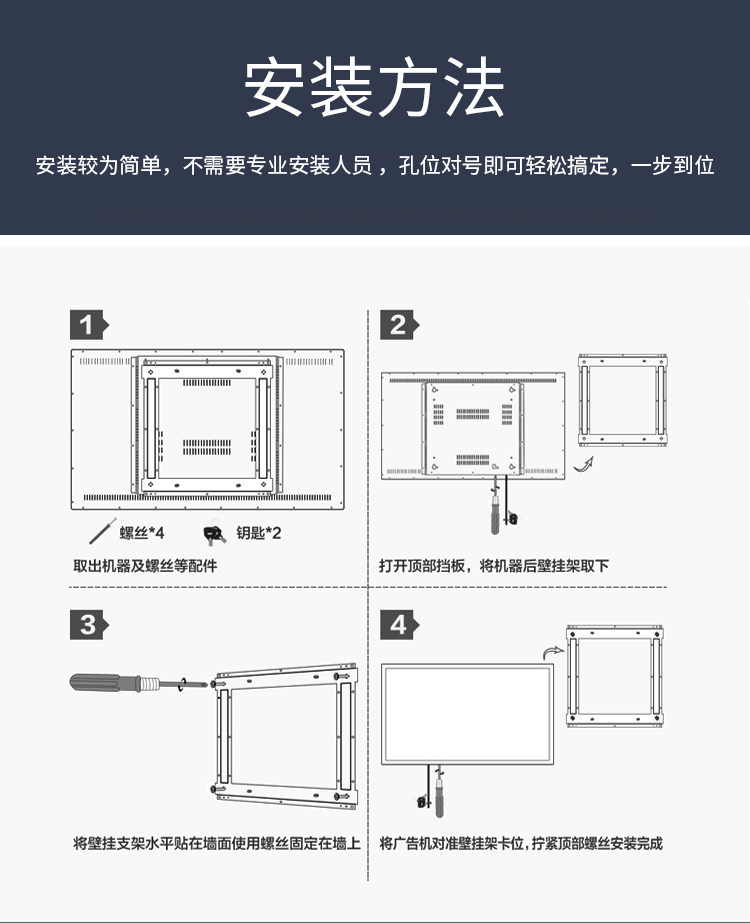 安装方法

安装较为简单，不需要专业安装人员，孔位对号即可轻松搞定，一步到位

1

螺丝*4 钥匙*2

取出机器及螺丝等配件

2

打开顶部挡板，将机器后壁挂架取下

3

将壁挂支架水平贴在墙面使用螺丝固定在墙上

4

将广告机对准壁挂架卡位，拧紧顶部螺丝安装完成