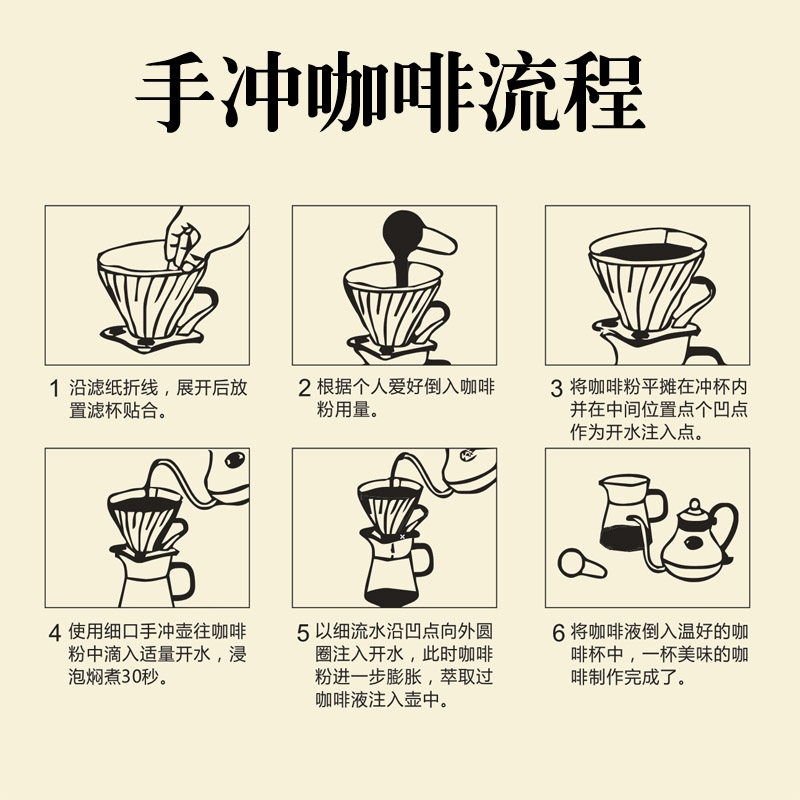 手冲咖啡流程

1 沿滤纸折线，展开后放置滤杯贴合。

2 根据个人爱好倒入咖啡粉用量。

3 将咖啡粉平摊在冲杯内并在中间位置点个凹点作为开水注入点。

4 使用细口手冲壶往咖啡粉中滴入适量开水，浸泡焖煮30秒。

5 以细流水沿凹点向外圆圈注入开水，此时咖啡粉进一步膨胀，萃取过咖啡液注入壶中。

6 将咖啡液倒入温好的咖啡杯中，一杯美味的咖啡制作完成了。