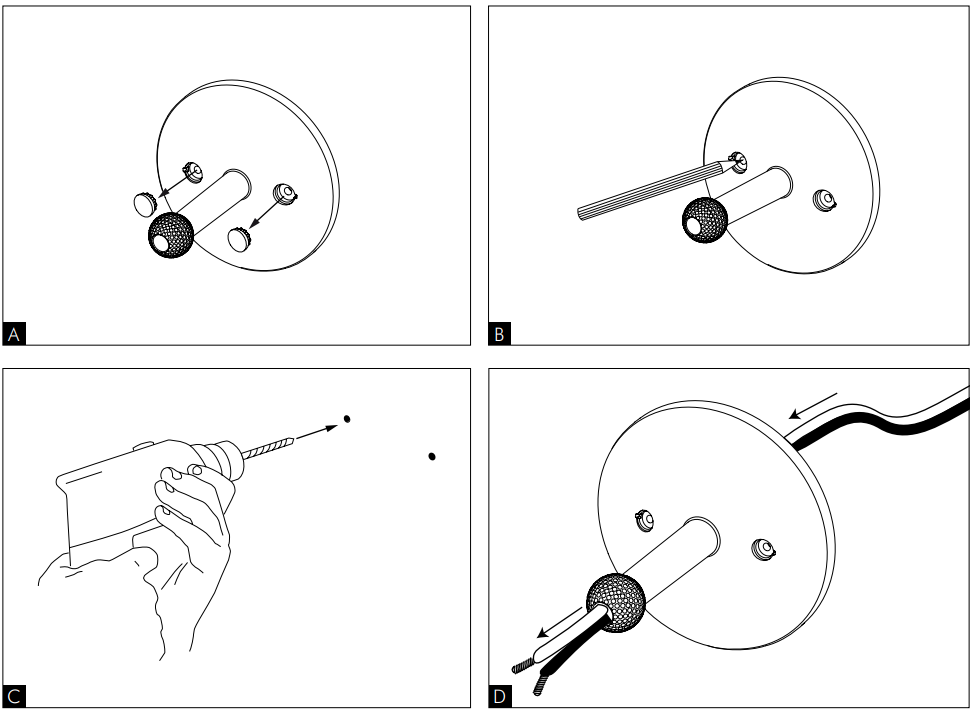 A

B

C

D