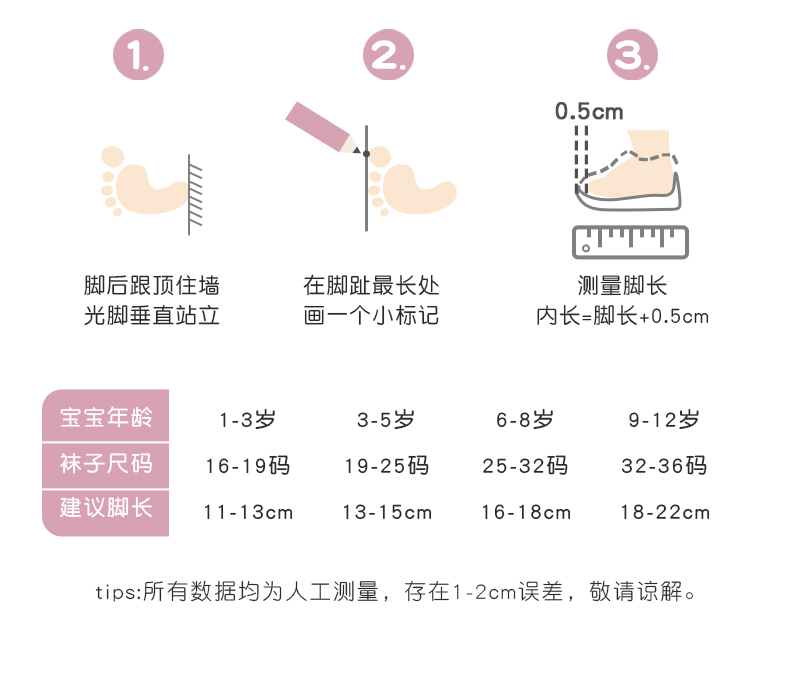 1.

脚后跟顶住墙
光脚垂直站立

2.

在脚趾最长处
画一个小标记

3.

0.5cm

测量脚长
内长=脚长+0.5cm

| 宝宝年龄 | 1-3岁 | 3-5岁 | 6-8岁 | 9-12岁 |
|---|---|---|---|---|
| 袜子尺码 | 16-19码 | 19-25码 | 25-32码 | 32-36码 |
| 建议脚长 | 11-13cm | 13-15cm | 16-18cm | 18-22cm |

tips:所有数据均为人工测量，存在1-2cm误差，敬请谅解。