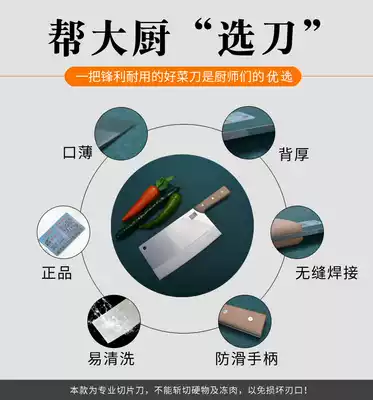 帮大厨“选刀”

一把锋利耐用的好菜刀是厨师们的优选

口薄

背厚

正品

无缝焊接

易清洗

防滑手柄

本款为专业切片刀，不能斩切硬物及冻肉，以免损坏刃口！