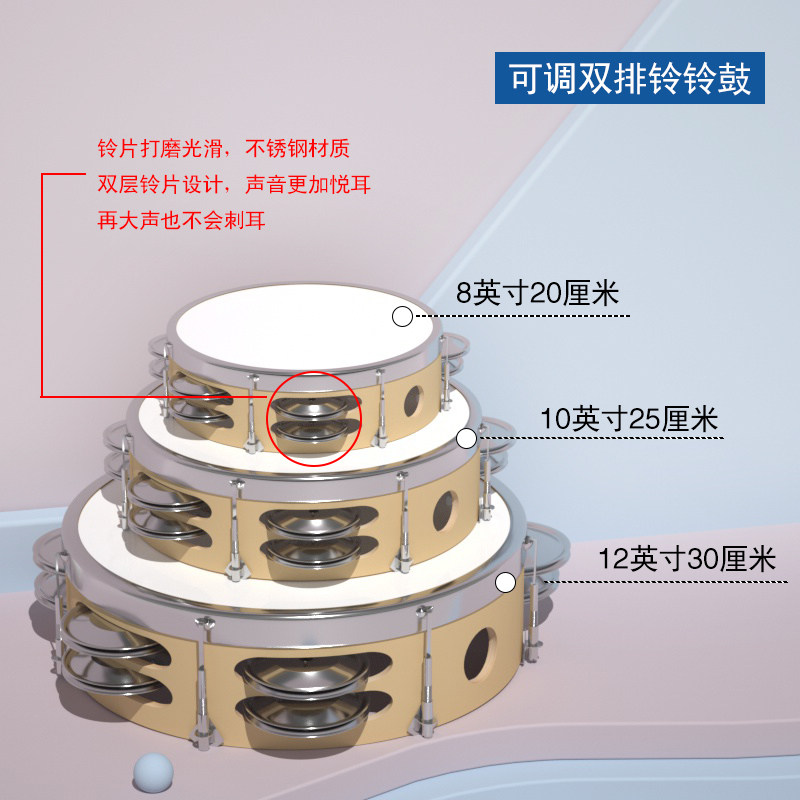 可调双排铃铃鼓

铃片打磨光滑，不锈钢材质
双层铃片设计，声音更加悦耳
再大声也不会刺耳

8英寸20厘米

10英寸25厘米

12英寸30厘米