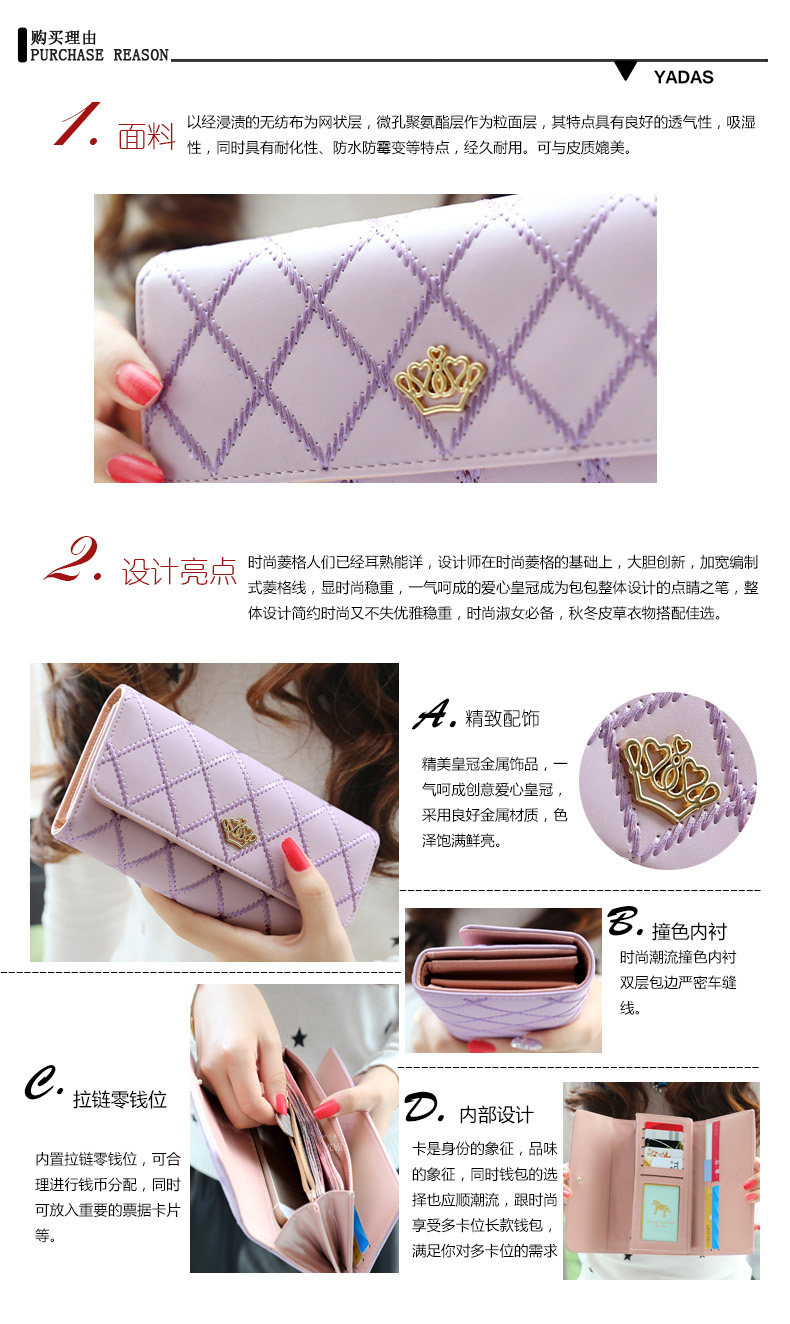 购买理由
PURCHASE REASON

YADAS

1. 面料 以经浸渍的无纺布为网状层，微孔聚氨酯层作为粒面层，其特点具有良好的透气性，吸湿性，同时具有耐化性、防水防霉变等特点，经久耐用。可与皮质媲美。

2. 设计亮点 时尚菱格人们已经耳熟能详，设计师在时尚菱格的基础上，大胆创新，加宽编制式菱格线，显时尚稳重，一气呵成的爱心皇冠成为包包整体设计的点睛之笔，整体设计简约时尚又不失优雅稳重，时尚淑女必备，秋冬皮草衣物搭配佳选。

A. 精致配饰

精美皇冠金属饰品，一气呵成创意爱心皇冠，采用良好金属材质，色泽饱满鲜亮。

B. 撞色内衬

时尚潮流撞色内衬双层包边严密车缝线。

C. 拉链零钱位

内置拉链零钱位，可合理进行钱币分配，同时可放入重要的票据卡片等。

D. 内部设计

卡是身份的象征，品味的象征，同时钱包的选择也应顺潮流，跟时尚享受多卡位长款钱包，满足你对多卡位的需求