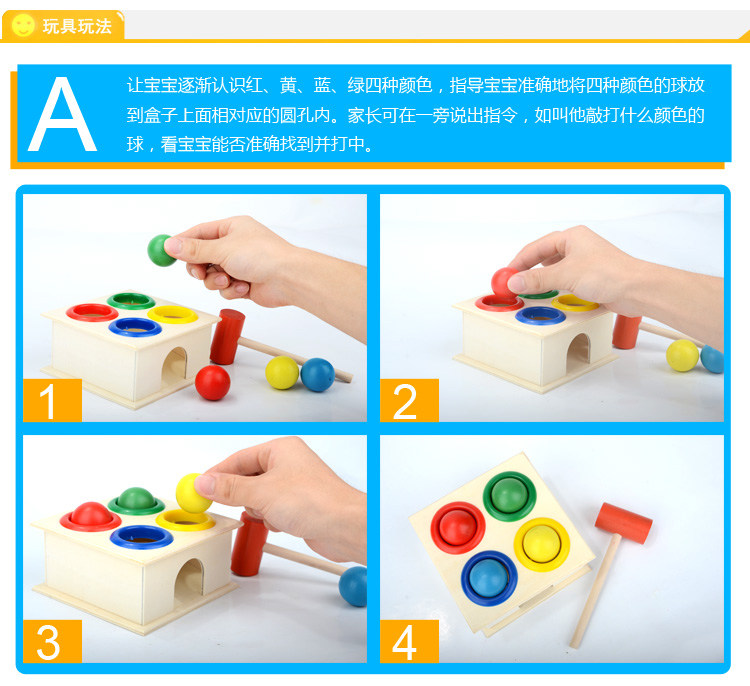 玩具玩法

A

让宝宝逐渐认识红、黄、蓝、绿四种颜色，指导宝宝准确地将四种颜色的球放到盒子上面相对应的圆孔内。家长可在一旁说出指令，如叫他敲打什么颜色的球，看宝宝能否准确找到并打中。

1

2

3

4