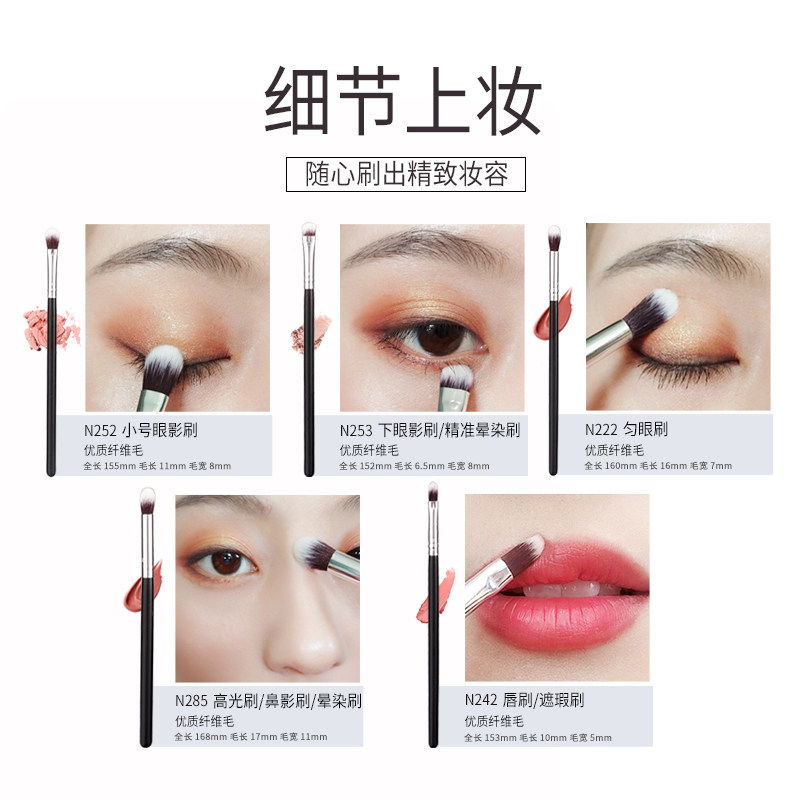 细节上妆

随心刷出精致妆容

N252 小号眼影刷
优质纤维毛
全长 155mm 毛长 11mm 毛宽 8mm

N253 下眼影刷/精准晕染刷
优质纤维毛
全长 152mm 毛长 6.5mm 毛宽 8mm

N222 匀眼刷
优质纤维毛
全长 160mm 毛长 16mm 毛宽 7mm

N285 高光刷/鼻影刷/晕染刷
优质纤维毛
全长 168mm 毛长 17mm 毛宽 11mm

N242 唇刷/遮瑕刷
优质纤维毛
全长 153mm 毛长 10mm 毛宽 5mm