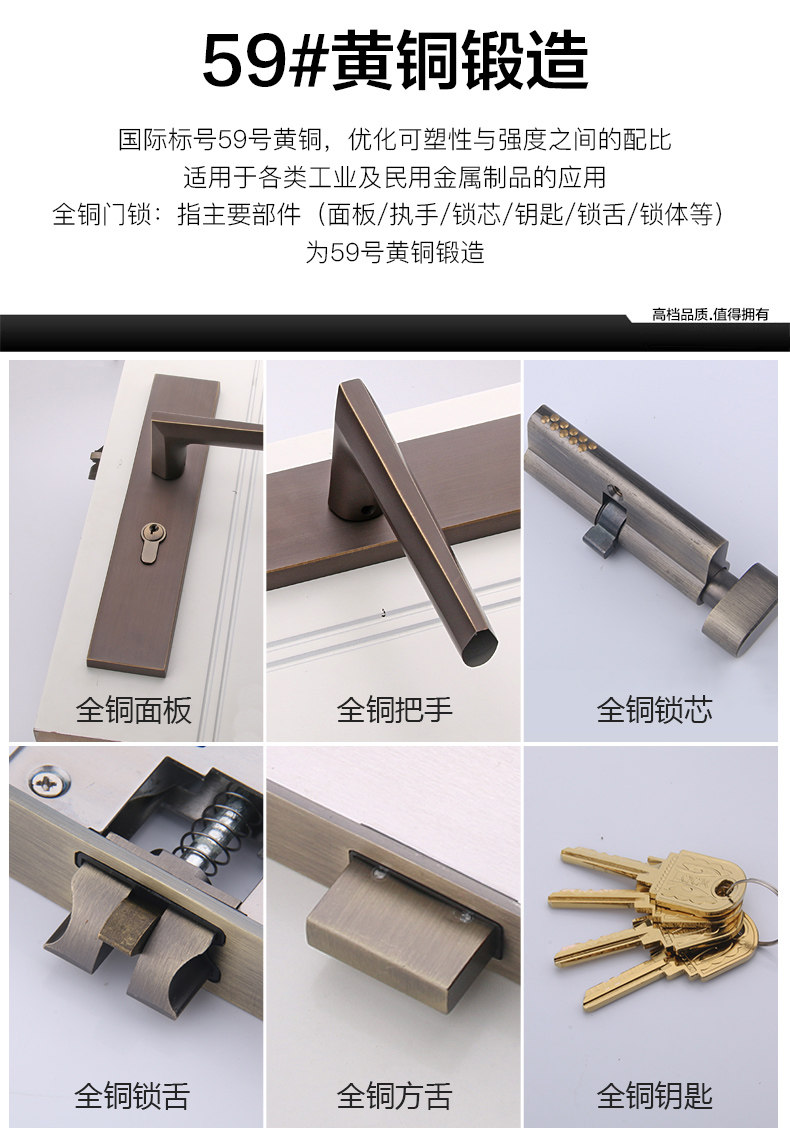 59#黄铜锻造

国际标号59号黄铜，优化可塑性与强度之间的配比
适用于各类工业及民用金属制品的应用
全铜门锁：指主要部件（面板/执手/锁芯/钥匙/锁舌/锁体等）
为59号黄铜锻造

高档品质.值得拥有

全铜面板

全铜把手

全铜锁芯

全铜锁舌

全铜方舌

全铜钥匙