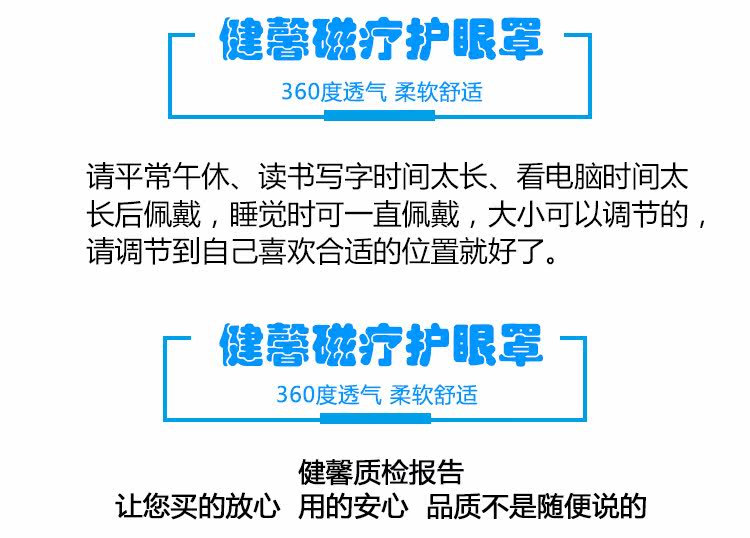 健馨磁疗护眼罩

360度透气 柔软舒适

请平常午休、读书写字时间太长、看电脑时间太长后佩戴，睡觉时可一直佩戴，大小可以调节的，请调节到自己喜欢合适的位置就好了。

健馨磁疗护眼罩

360度透气 柔软舒适

健馨质检报告

让您买的放心 用的安心 品质不是随便说的