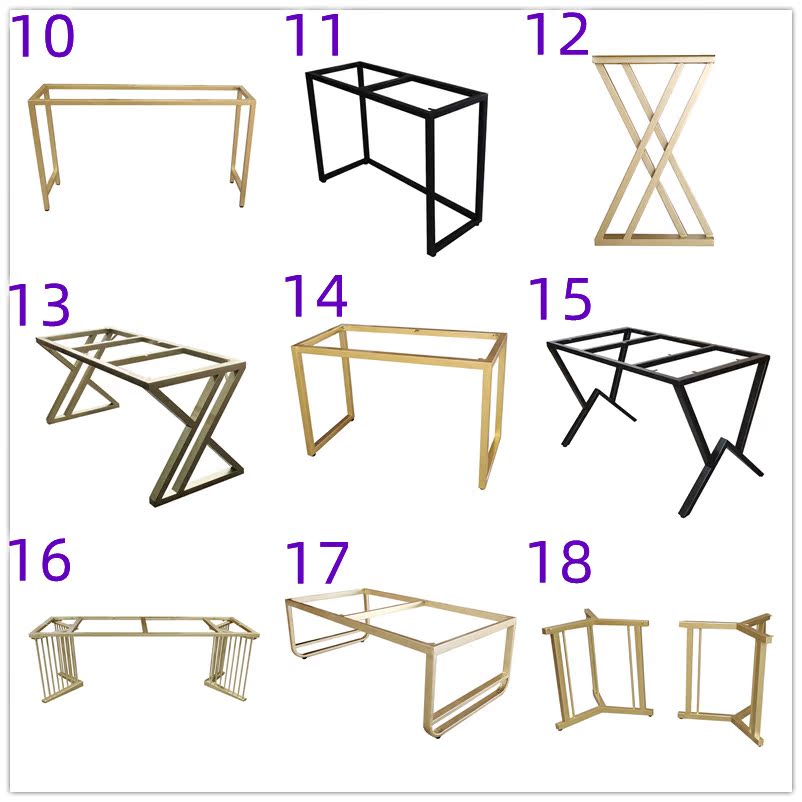 10
11
12
13
14
15
16
17
18