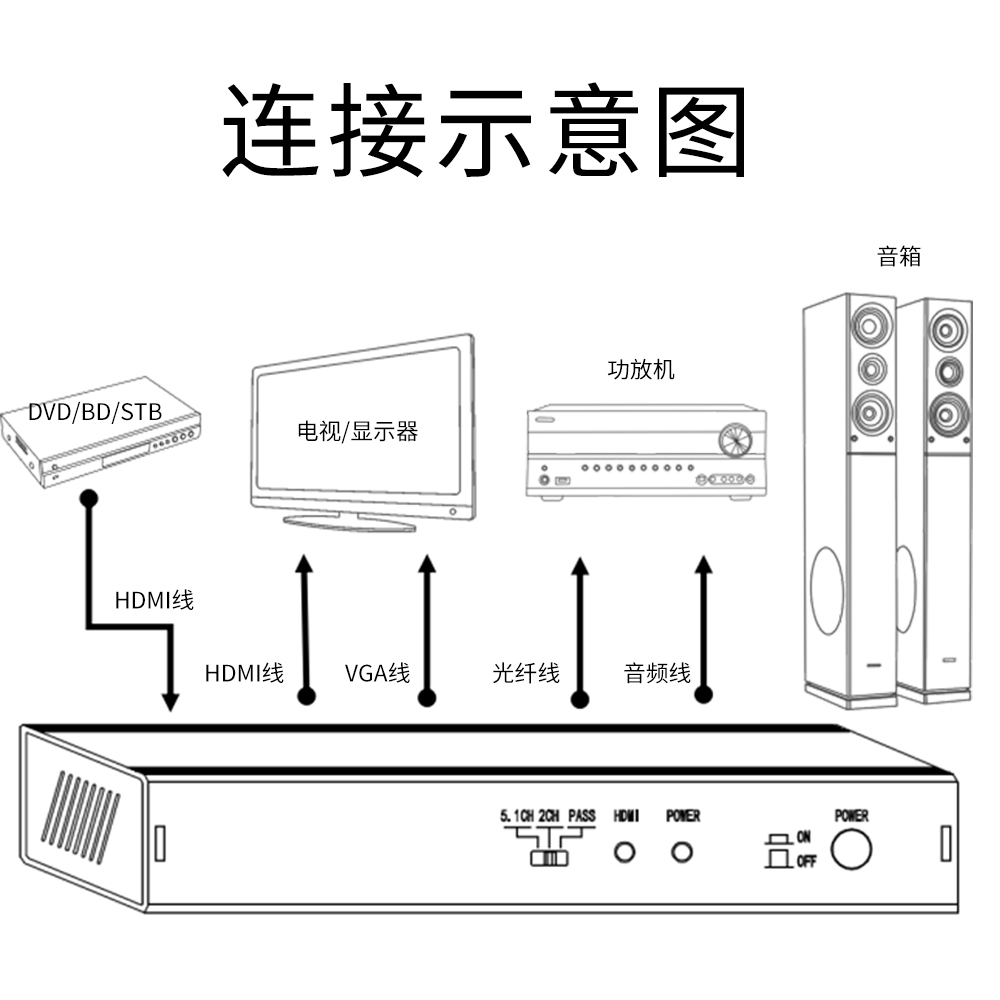 连接示意图

音箱

功放机

DVD/BD/STB

电视/显示器

HDMI线

HDMI线

VGA线

光纤线

音频线

5.1CH 2CH PASS

HDMI

POWER

ON

OFF

POWER