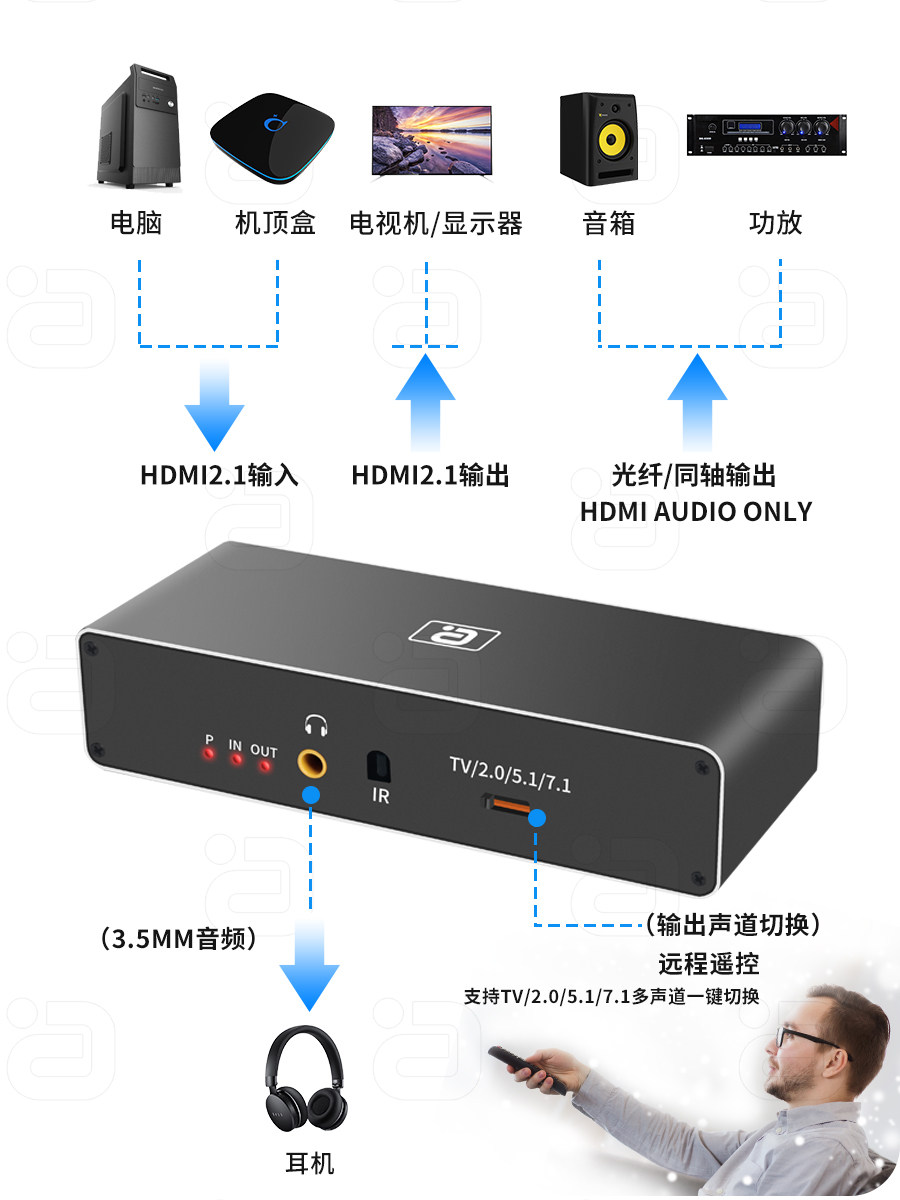 电脑

机顶盒

电视机/显示器

音箱

功放

HDMI2.1输入

HDMI2.1输出

光纤/同轴输出
HDMI AUDIO ONLY

P IN OUT

IR

TV/2.0/5.1/7.1

（3.5MM音频）

（输出声道切换）
远程遥控
支持TV/2.0/5.1/7.1多声道一键切换

耳机