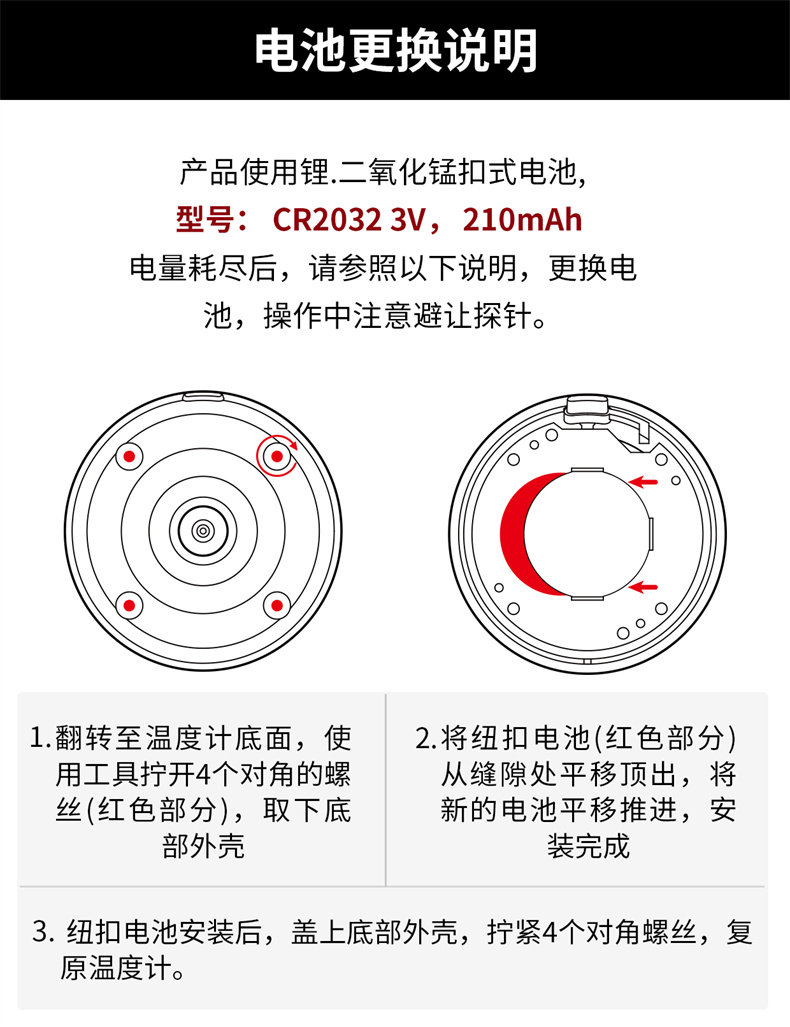 电池更换说明

产品使用锂.二氧化锰扣式电池,
型号： CR2032 3V，210mAh
电量耗尽后，请参照以下说明，更换电池，操作中注意避让探针。

1.翻转至温度计底面，使用工具拧开4个对角的螺丝(红色部分)，取下底部外壳

2.将纽扣电池(红色部分)从缝隙处平移顶出，将新的电池平移推进，安装完成

3. 纽扣电池安装后，盖上底部外壳，拧紧4个对角螺丝，复原温度计。