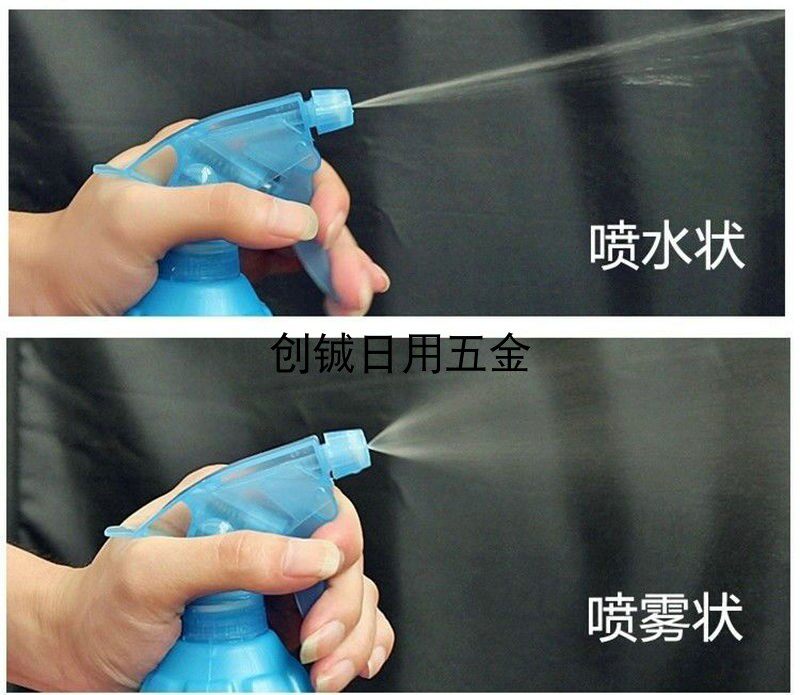 喷水状

创铖日用五金

喷雾状