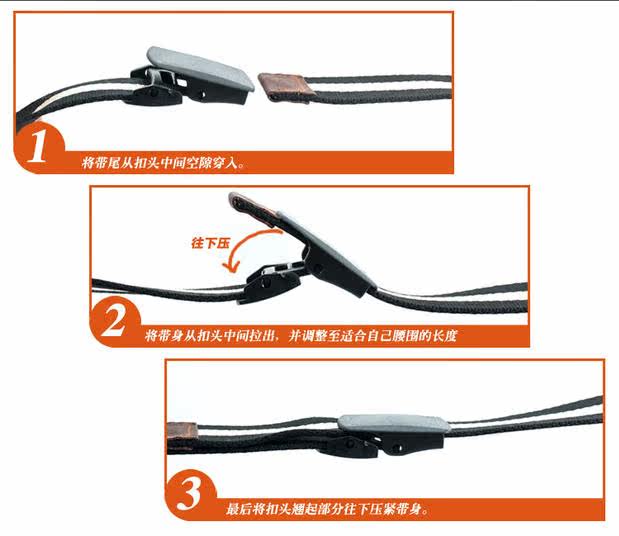 1
将带尾从扣头中间空隙穿入。

往下压

2
将带身从扣头中间拉出，并调整至适合自己腰围的长度

3
最后将扣头翘起部分往下压紧带身。