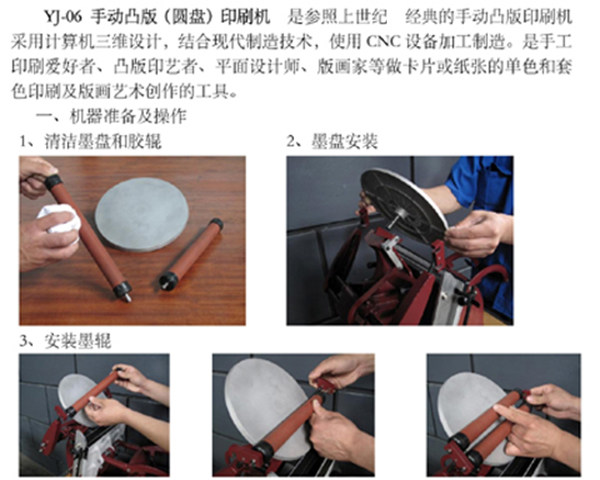 YJ-06 手动凸版（圆盘）印刷机 是参照上世纪 经典的手动凸版印刷机采用计算机三维设计，结合现代制造技术，使用CNC设备加工制造。是手工印刷爱好者、凸版印艺者、平面设计师、版画家等做卡片或纸张的单色和套色印刷及版画艺术创作的工具。

一、机器准备及操作

1、清洁墨盘和胶辊

2、墨盘安装

3、安装墨辊