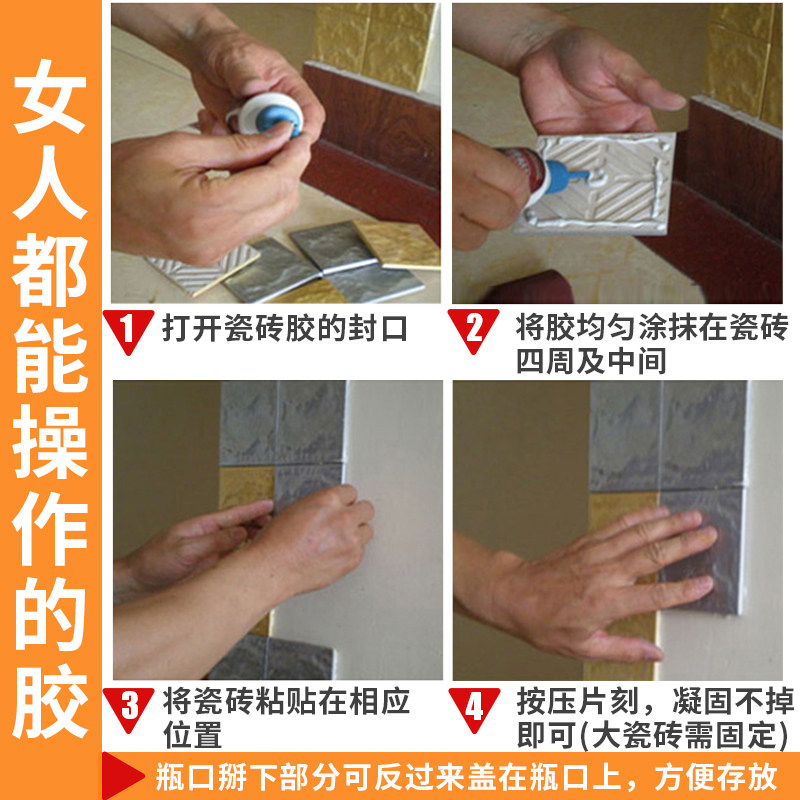 女人都能操作的胶

1 打开瓷砖胶的封口

2 将胶均匀涂抹在瓷砖四周及中间

3 将瓷砖粘贴在相应位置

4 按压片刻，凝固不掉即可(大瓷砖需固定)

瓶口掰下部分可反过来盖在瓶口上，方便存放