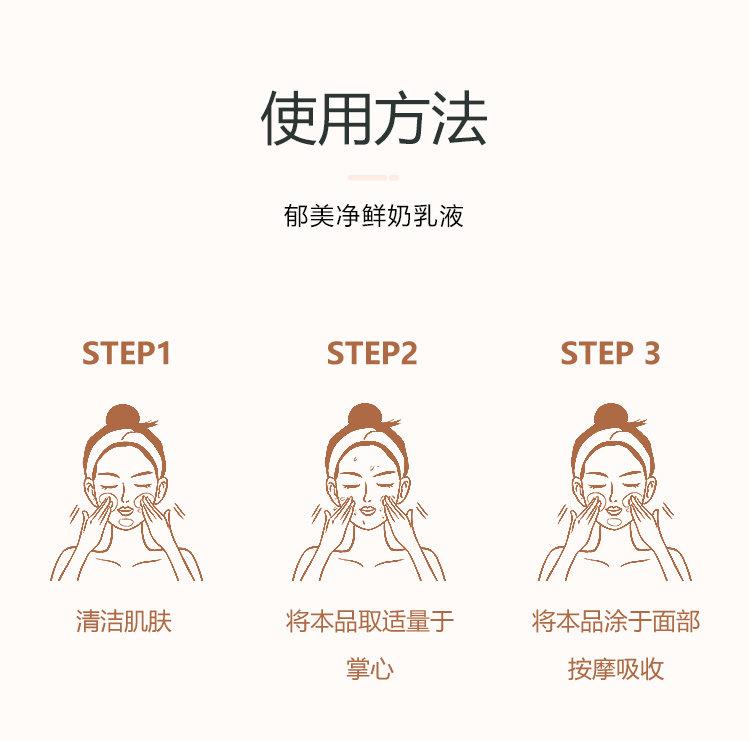 使用方法

郁美净鲜奶乳液

STEP1

清洁肌肤

STEP2

将本品取适量于掌心

STEP 3

将本品涂于面部按摩吸收