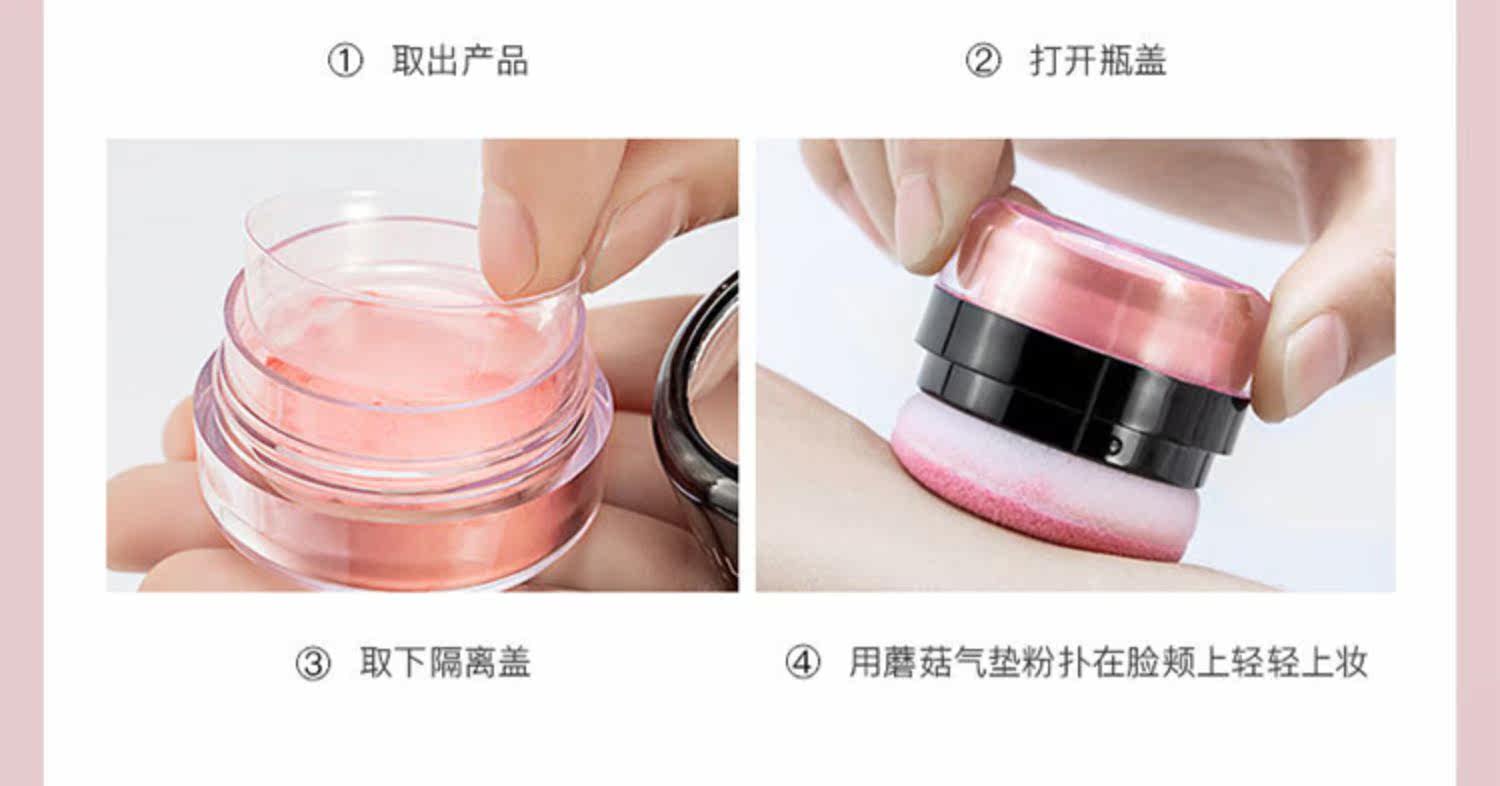 ① 取出产品

② 打开瓶盖

③ 取下隔离盖

④ 用蘑菇气垫粉扑在脸颊上轻轻上妆