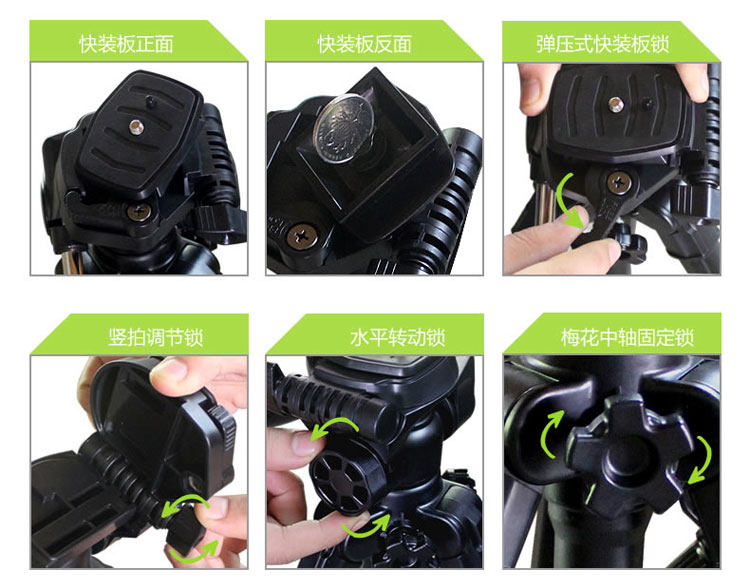 快装板正面

快装板反面

弹压式快装板锁

竖拍调节锁

水平转动锁

梅花中轴固定锁