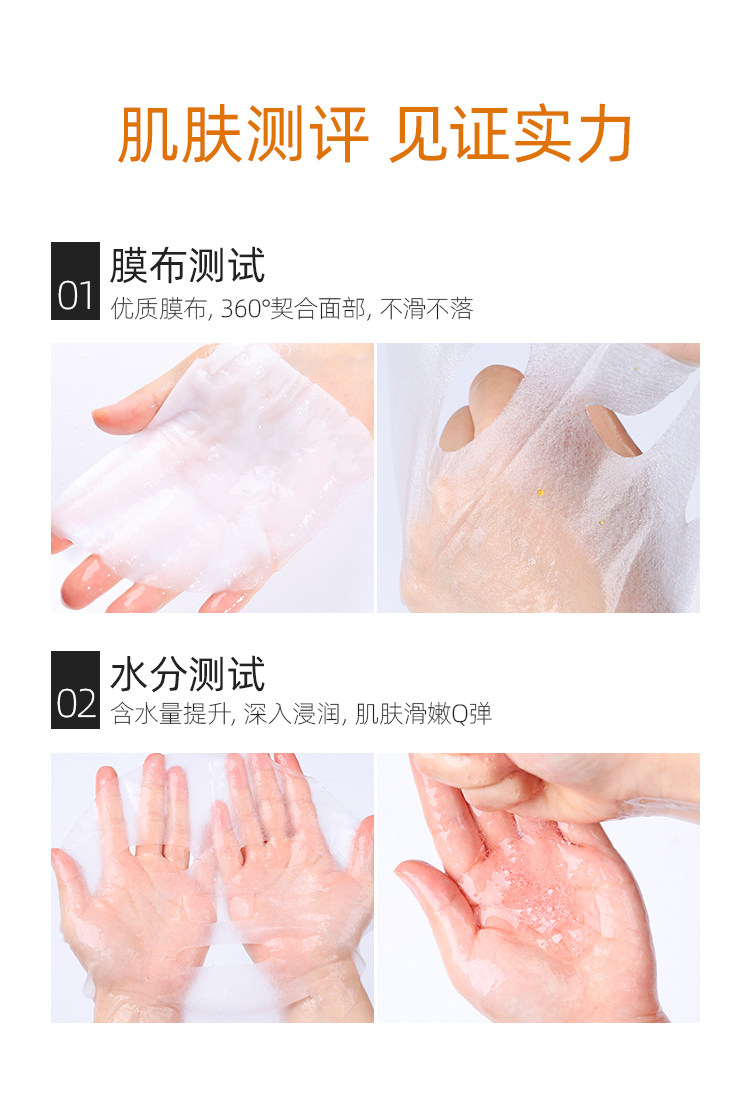 肌肤测评 见证实力

01 膜布测试
优质膜布, 360°契合面部, 不滑不落

02 水分测试
含水量提升, 深入浸润, 肌肤滑嫩Q弹