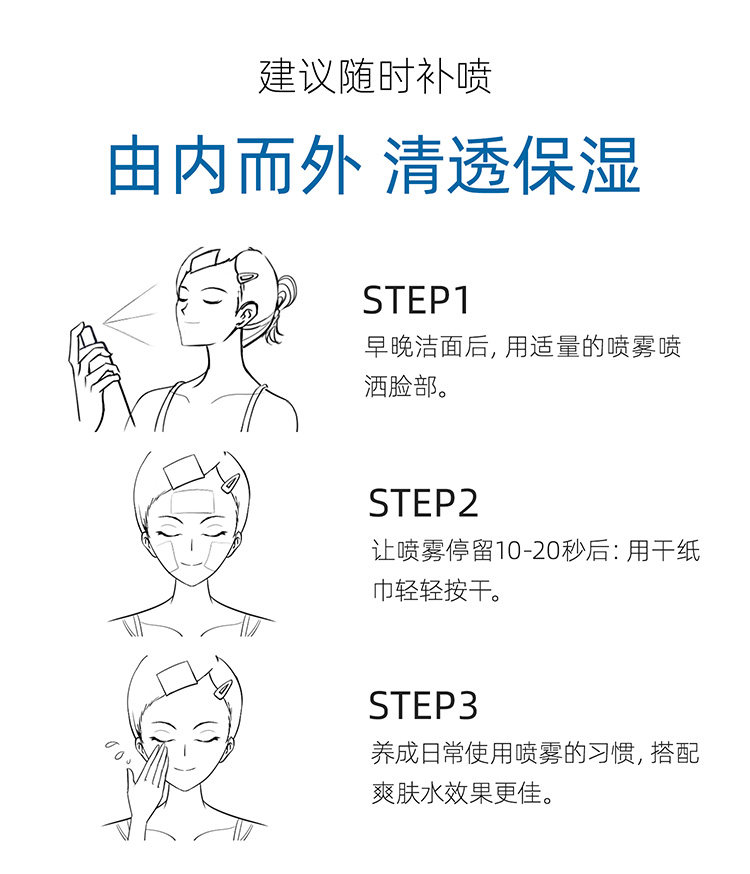 建议随时补喷

由内而外 清透保湿

STEP1

早晚洁面后，用适量的喷雾喷洒脸部。

STEP2

让喷雾停留10-20秒后：用干纸巾轻轻按干。

STEP3

养成日常使用喷雾的习惯，搭配爽肤水效果更佳。