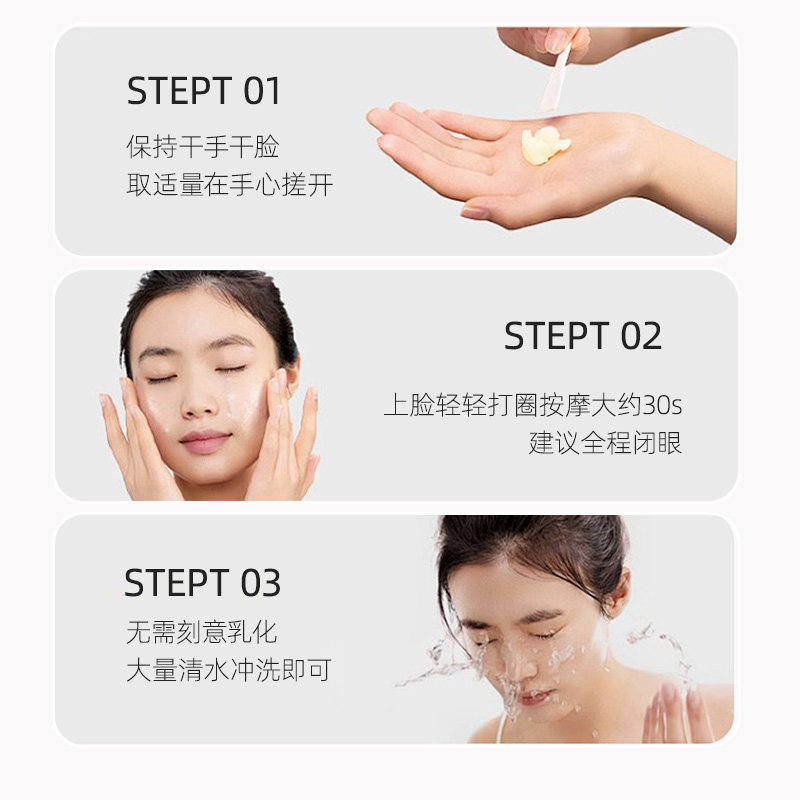 STEPT 01

保持干手干脸
取适量在手心搓开

STEPT 02

上脸轻轻打圈按摩大约30s
建议全程闭眼

STEPT 03

无需刻意乳化
大量清水冲洗即可