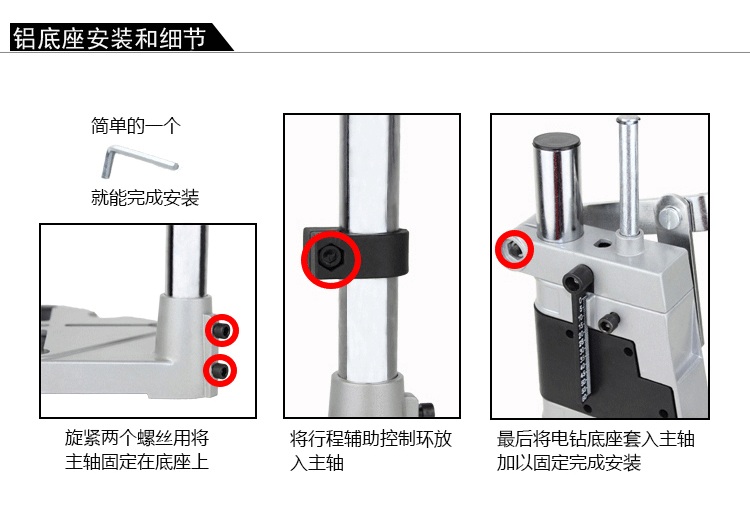 铝底座安装和细节

简单的一个

就能完成安装

旋紧两个螺丝用将主轴固定在底座上

将行程辅助控制环放入主轴

最后将电钻底座套入主轴加以固定完成安装