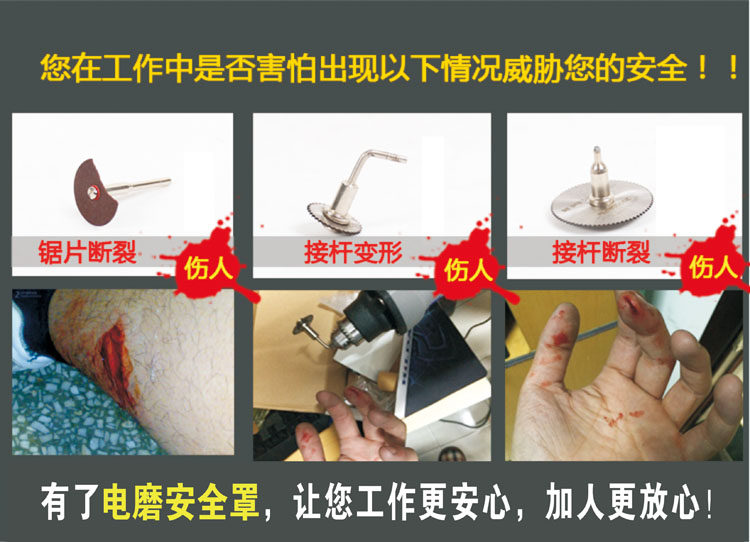 您在工作中是否害怕出现以下情况威胁您的安全！！

锯片断裂 伤人

接杆变形 伤人

接杆断裂 伤人

有了电磨安全罩，让您工作更安心，加人更放心！