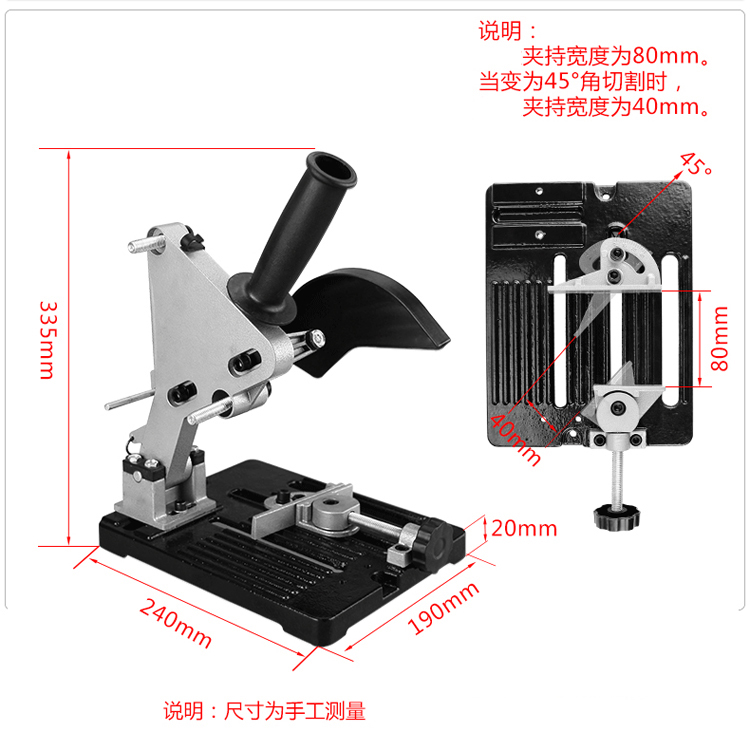 说明：
夹持宽度为80mm。
当变为45°角切割时，
夹持宽度为40mm。

335mm

45°

80mm

40mm

20mm

240mm

190mm

说明：尺寸为手工测量