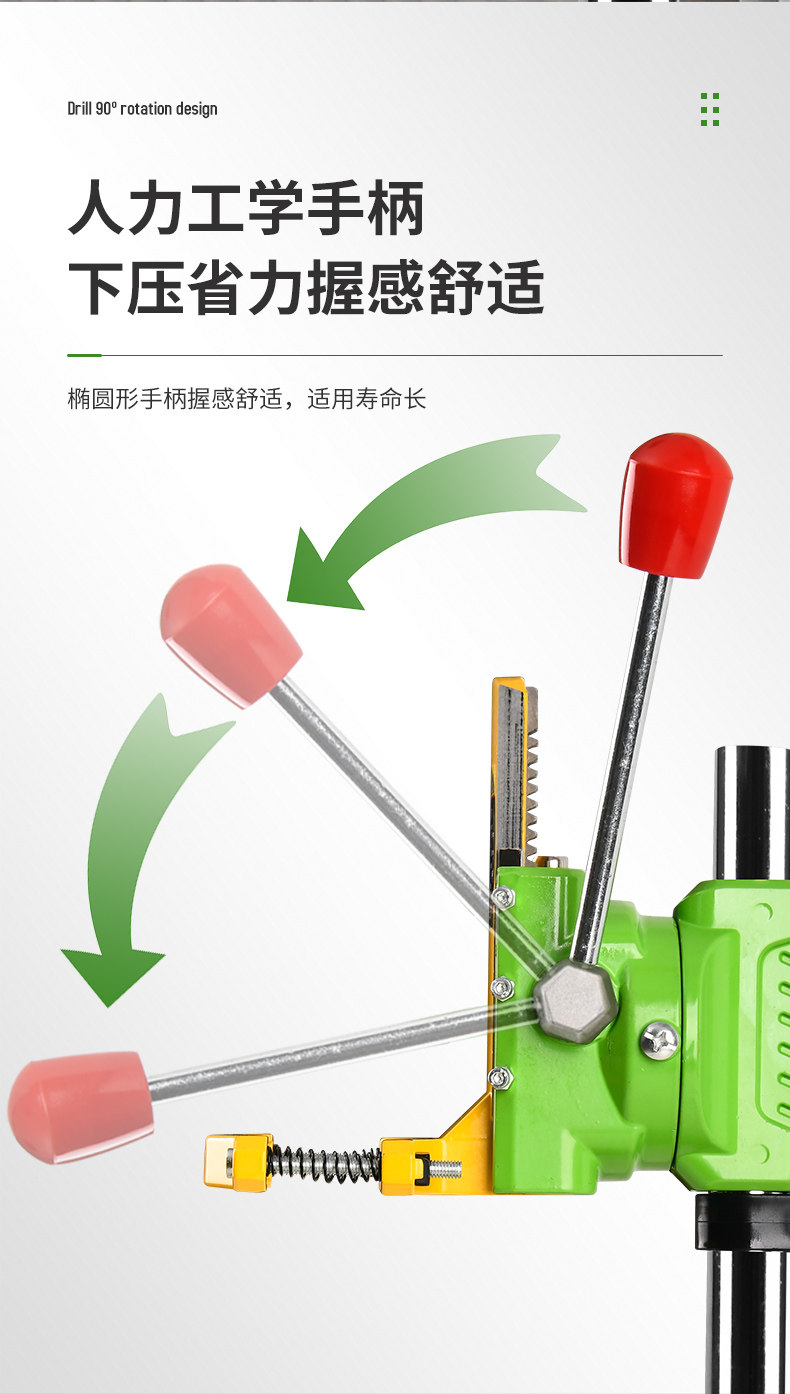 Drill 90° rotation design

人力工学手柄
下压省力握感舒适

椭圆形手柄握感舒适，适用寿命长