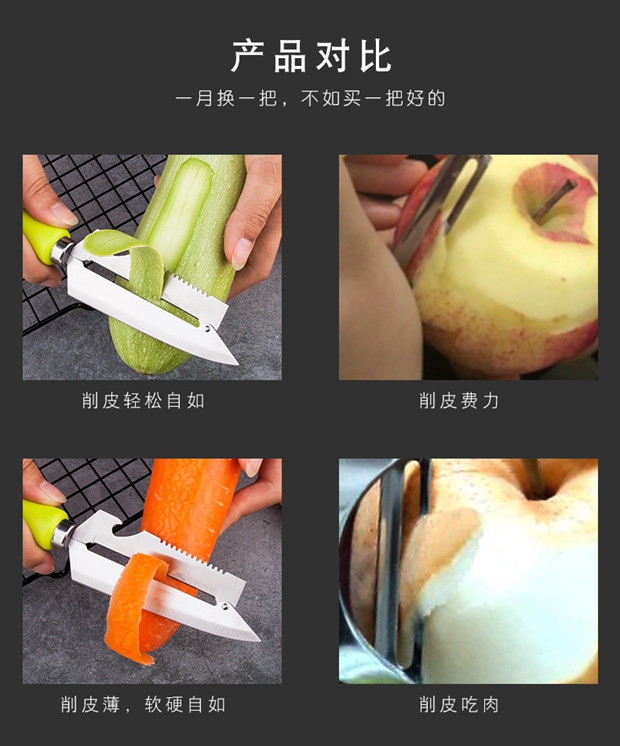 产品对比

一月换一把，不如买一把好的

削皮轻松自如

削皮费力

削皮薄，软硬自如

削皮吃肉