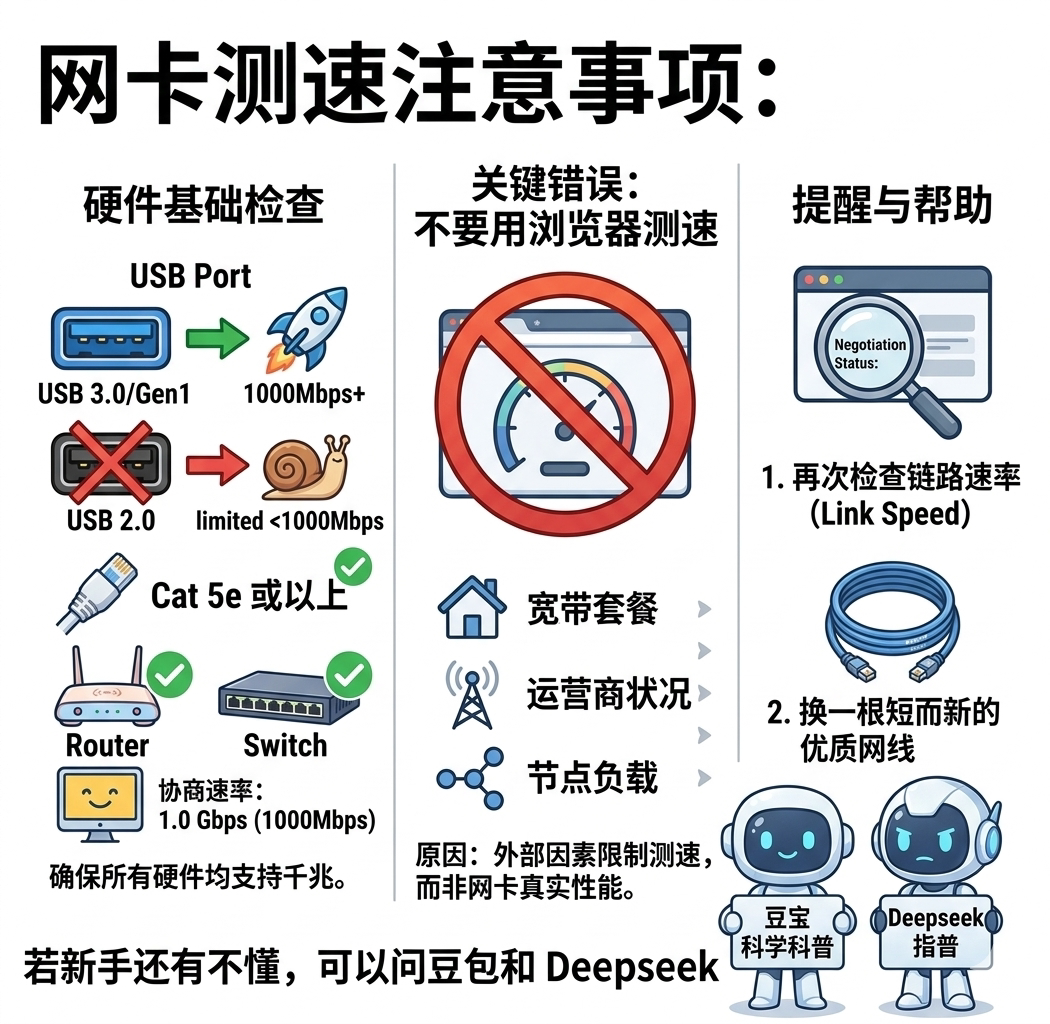 网卡测速注意事项:

硬件基础检查

USB Port

USB 3.0/Gen1

1000Mbps+

USB 2.0

limited <1000Mbps

Cat 5e 或以上

Router

Switch

协商速率:
1.0 Gbps (1000Mbps)

确保所有硬件均支持千兆。

关键错误:
不要用浏览器测速

宽带套餐

运营商状况

节点负载

原因:外部因素限制测速,而非网卡真实性能。

提醒与帮助

Negotiation Status:

1. 再次检查链路速率 (Link Speed)

2. 换一根短而新的优质网线

豆宝
科学科普

Deepseek
指普

若新手还有不懂,可以问豆包和 Deepseek