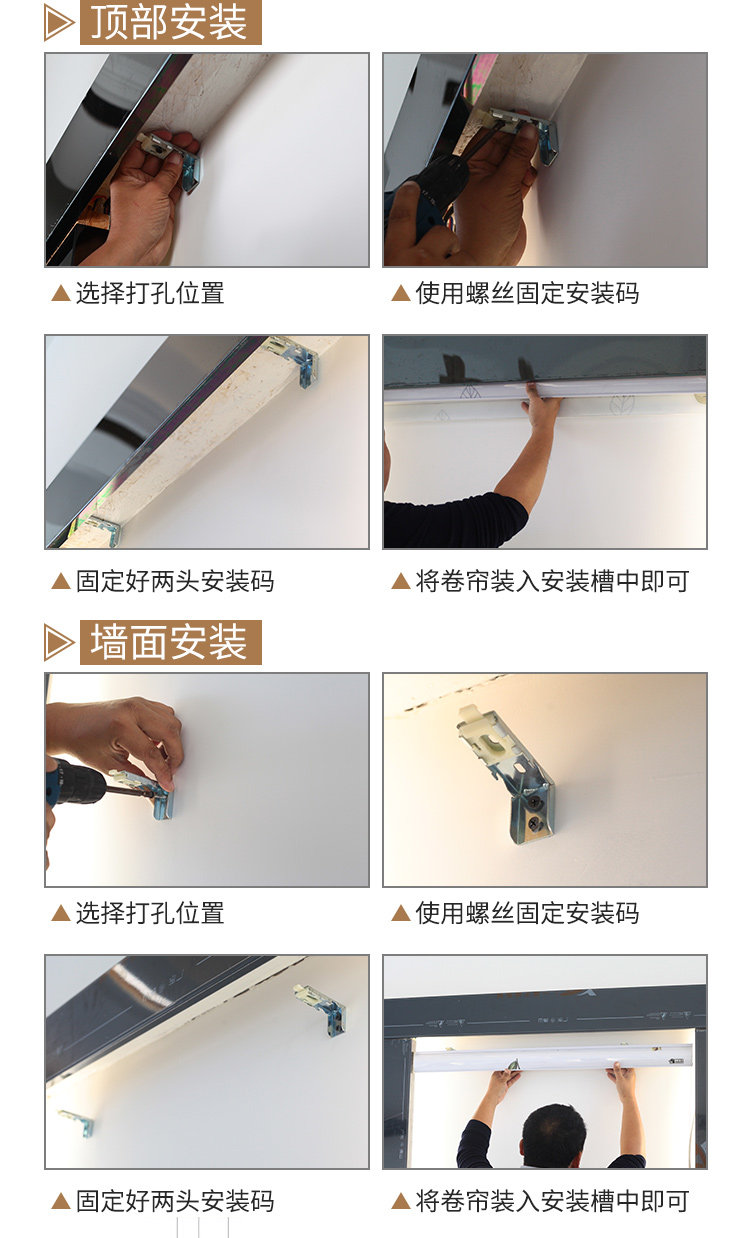 顶部安装

▲选择打孔位置

▲使用螺丝固定安装码

▲固定好两头安装码

▲将卷帘装入安装槽中即可

墙面安装

▲选择打孔位置

▲使用螺丝固定安装码

▲固定好两头安装码

▲将卷帘装入安装槽中即可