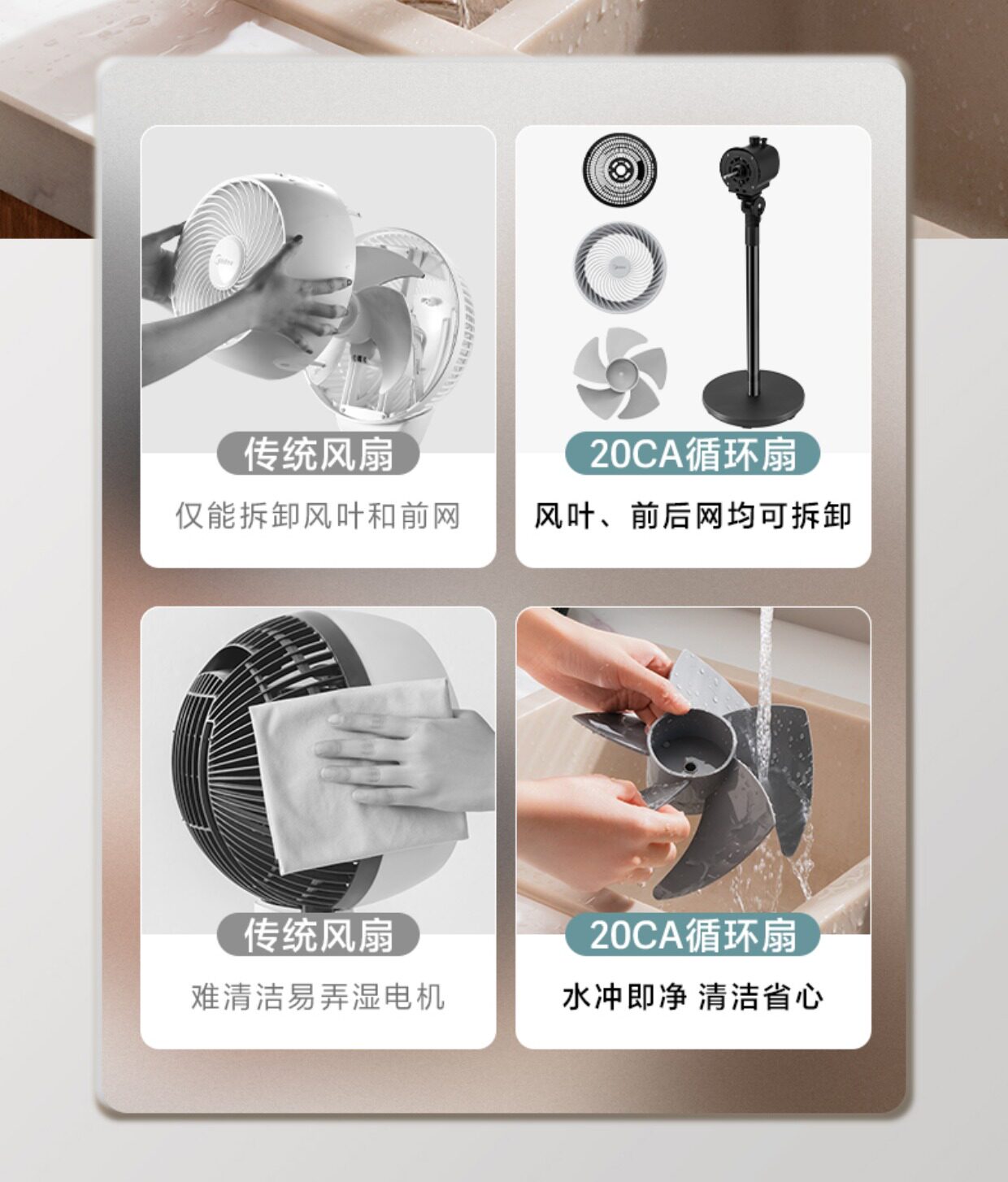 传统风扇

仅能拆卸风叶和前网

20CA循环扇

风叶、前后网均可拆卸

传统风扇

难清洁易弄湿电机

20CA循环扇

水冲即净 清洁省心