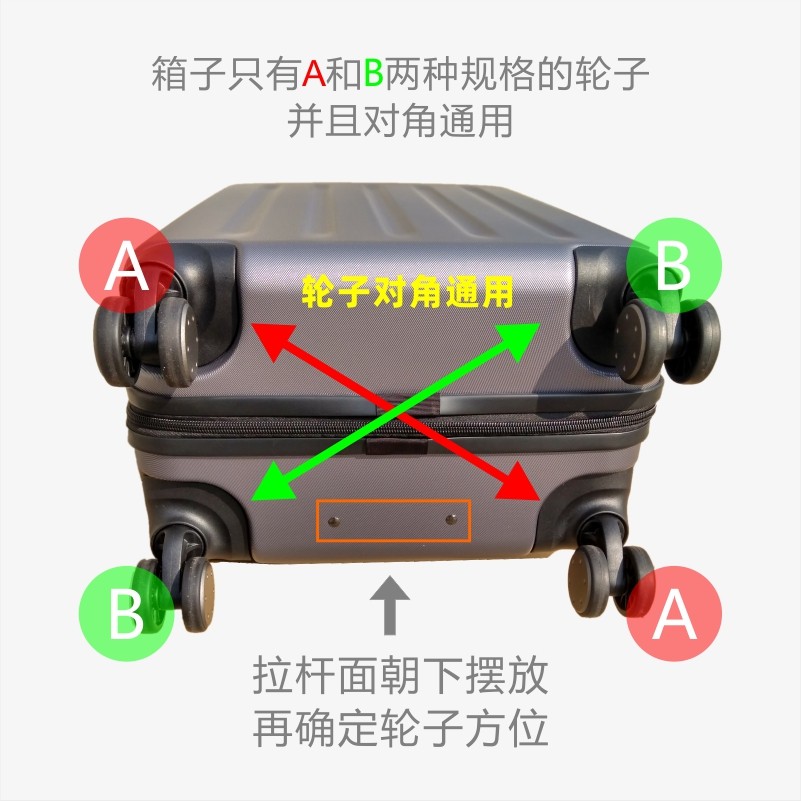 箱子只有A和B两种规格的轮子
并且对角通用

A

B

轮子对角通用

B

A

拉杆面朝下摆放
再确定轮子方位