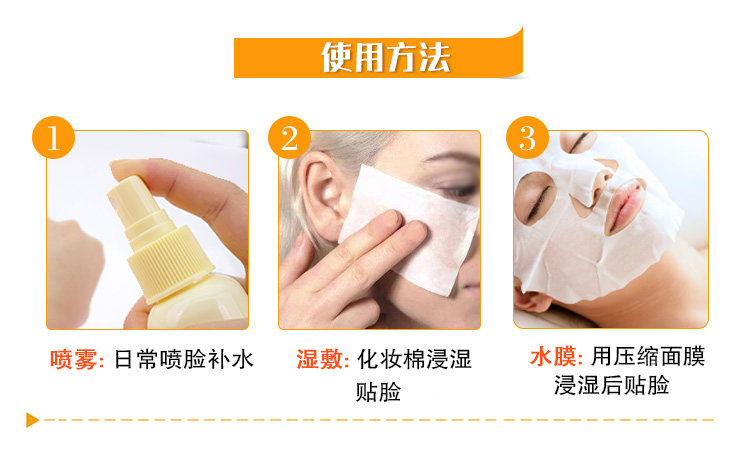 使用方法

1

喷雾: 日常喷脸补水

2

湿敷: 化妆棉浸湿贴脸

3

水膜: 用压缩面膜浸湿后贴脸