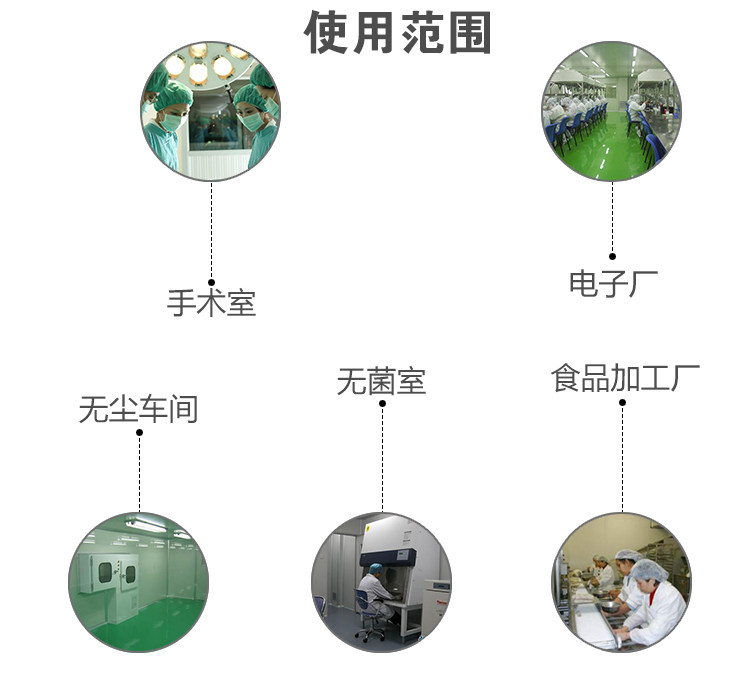 使用范围

手术室

电子厂

无尘车间

无菌室

食品加工厂