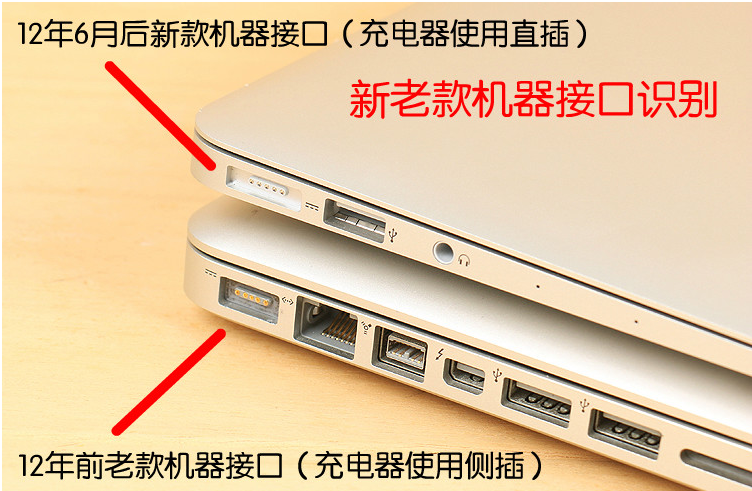 12年6月后新款机器接口（充电器使用直插）

新老款机器接口识别

12年前老款机器接口（充电器使用侧插）